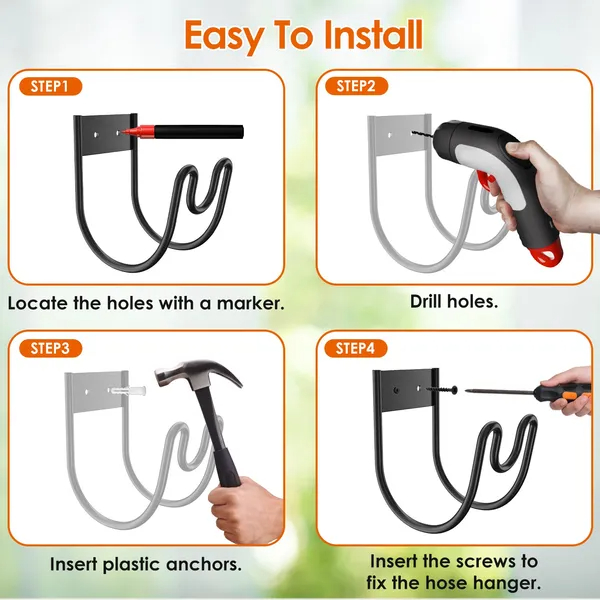 Easy To Install

STEP1

Locate the holes with a marker.

STEP2

Drill holes.

STEP3

Insert plastic anchors.

STEP4

Insert the screws to fix the hose hanger.