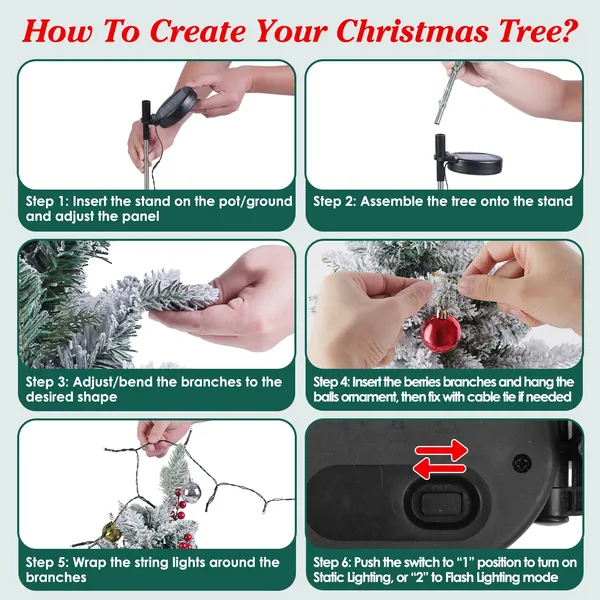 How To Create Your Christmas Tree?

Step 1: Insert the stand on the pot/ground and adjust the panel

Step 2: Assemble the tree onto the stand

Step 3: Adjust/bend the branches to the desired shape

Step 4: Insert the berries branches and hang the balls ornament, then fix with cable tie if needed

Step 5: Wrap the string lights around the branches

Step 6: Push the switch to "1" position to turn on Static Lighting, or "2" to Flash Lighting mode