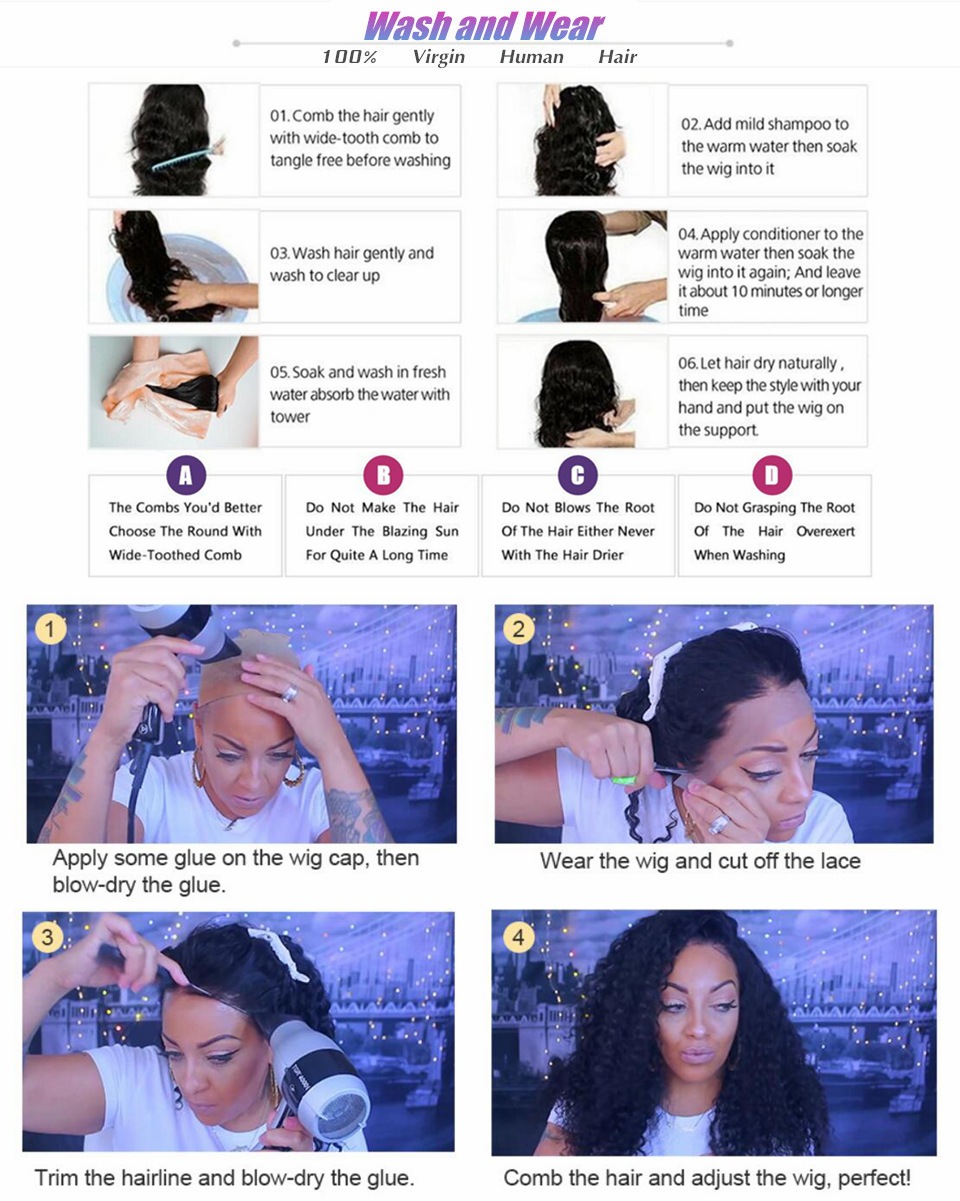 Wash and Wear
100% Virgin Human Hair

01. Comb the hair gently with wide-tooth comb to tangle free before washing

02. Add mild shampoo to the warm water then soak the wig into it

03. Wash hair gently and wash to clear up

04. Apply conditioner to the warm water then soak the wig into it again; And leave it about 10 minutes or longer time

05. Soak and wash in fresh water absorb the water with tower

06. Let hair dry naturally , then keep the style with your hand and put the wig on the support.

A
The Combs You'd Better Choose The Round With Wide-Toothed Comb

B
Do Not Make The Hair Under The Blazing Sun For Quite A Long Time

C
Do Not Blows The Root Of The Hair Either Never With The Hair Drier

D
Do Not Grasping The Root Of The Hair Overexert When Washing

1
Apply some glue on the wig cap, then blow-dry the glue.

2
Wear the wig and cut off the lace

3
Trim the hairline and blow-dry the glue.

4
Comb the hair and adjust the wig, perfect!