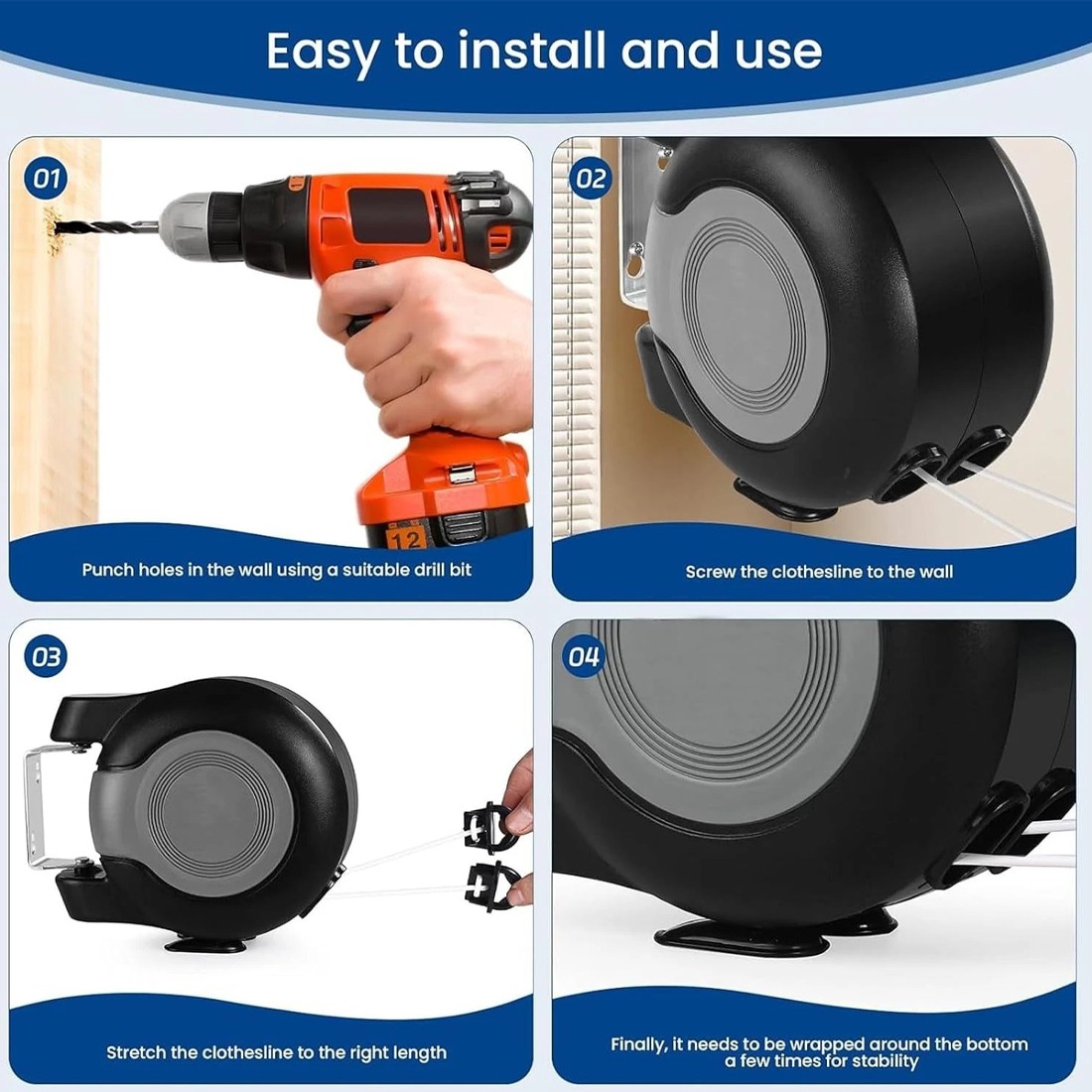 Easy to install and use

01

12

Punch holes in the wall using a suitable drill bit

02

Screw the clothesline to the wall

03

Stretch the clothesline to the right length

04

Finally, it needs to be wrapped around the bottom a few times for stability