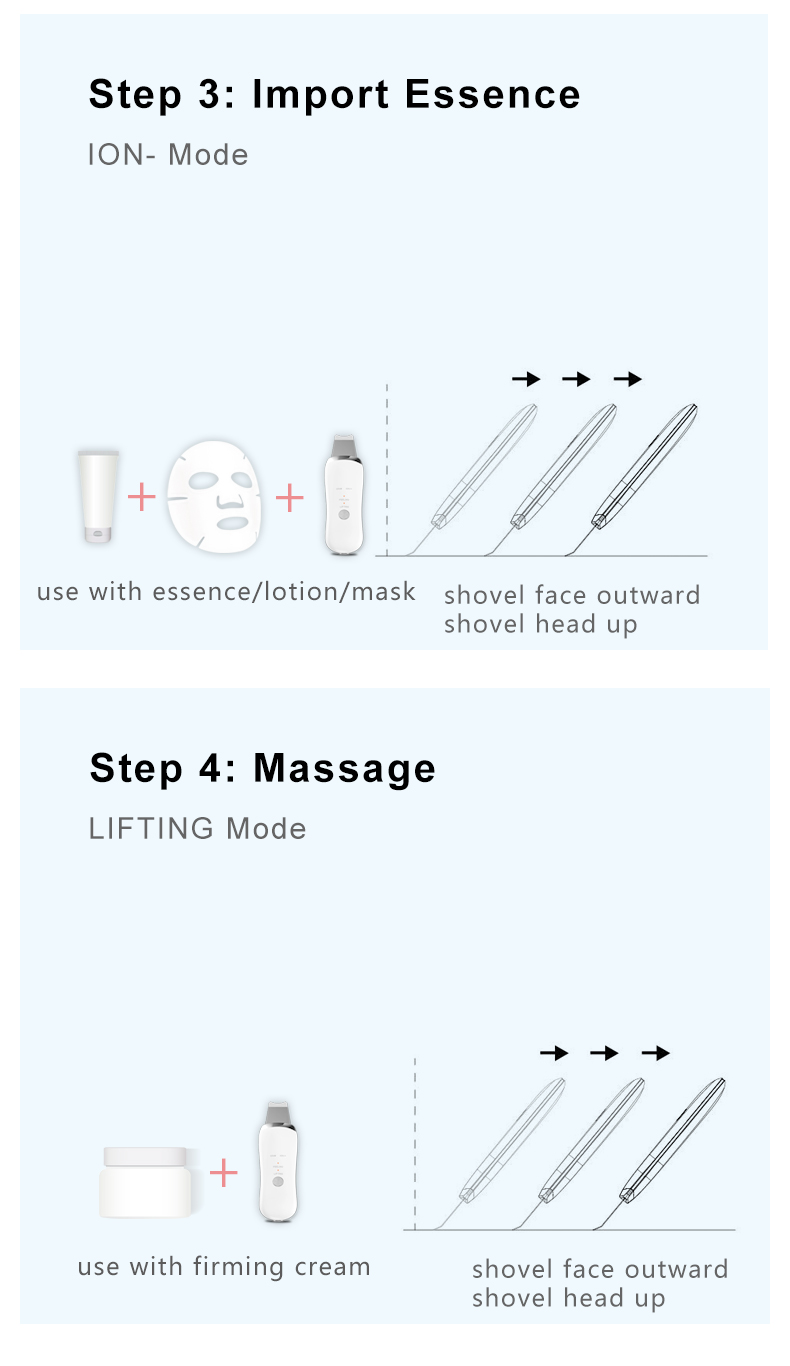 Step 3: Import Essence

ION- Mode

use with essence/lotion/mask

shovel face outward
shovel head up

Step 4: Massage

LIFTING Mode

use with firming cream

shovel face outward
shovel head up