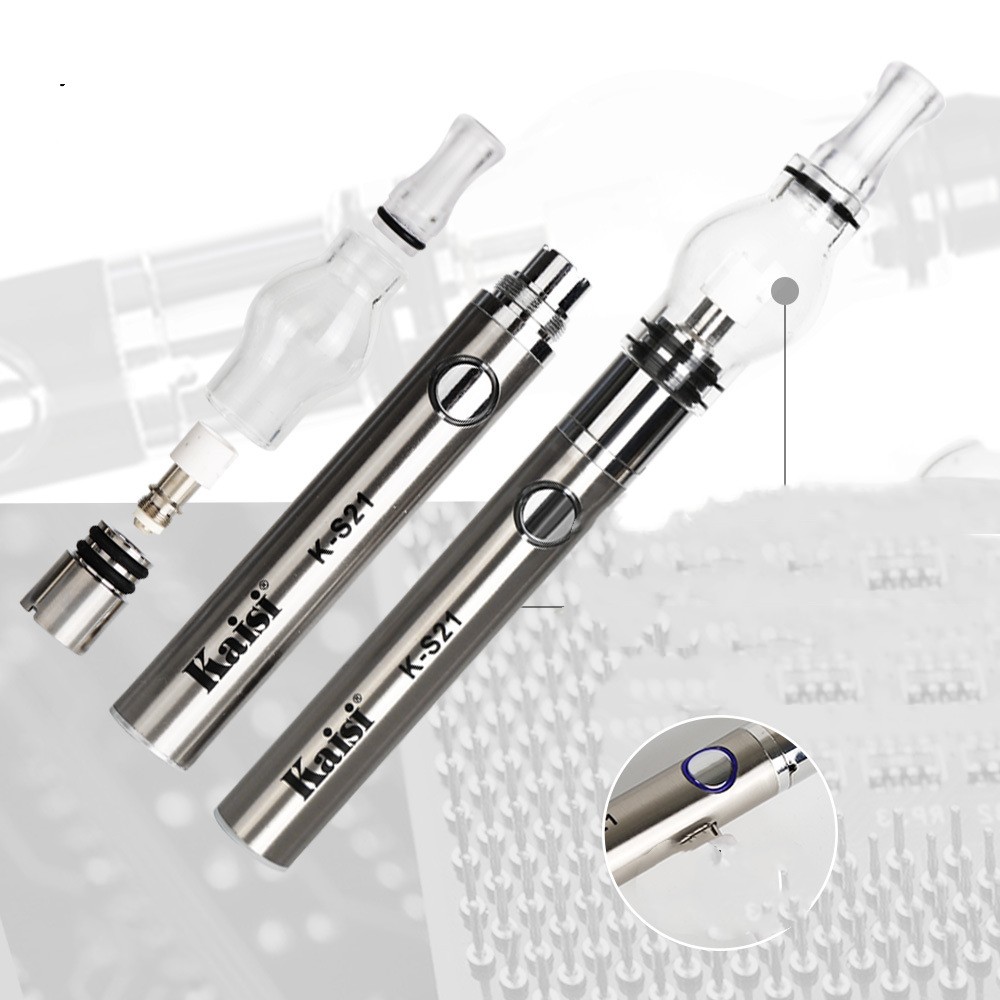 Kaisi®
K-S21

Kaisi®
K-S21