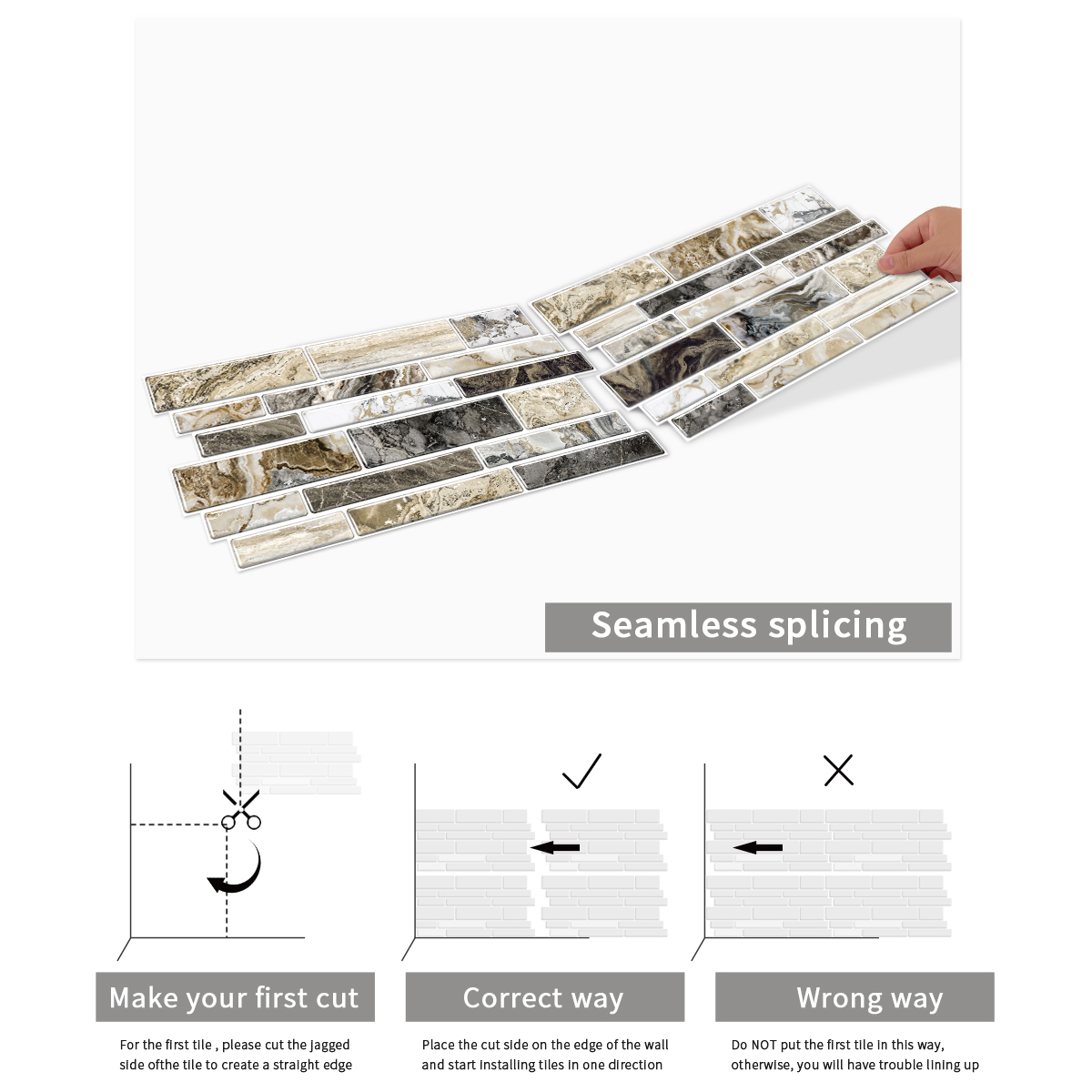 Seamless splicing

Make your first cut

For the first tile , please cut the jagged side ofthe tile to create a straight edge

Correct way

Place the cut side on the edge of the wall and start installing tiles in one direction

Wrong way

Do NOT put the first tile in this way, otherwise, you will have trouble lining up