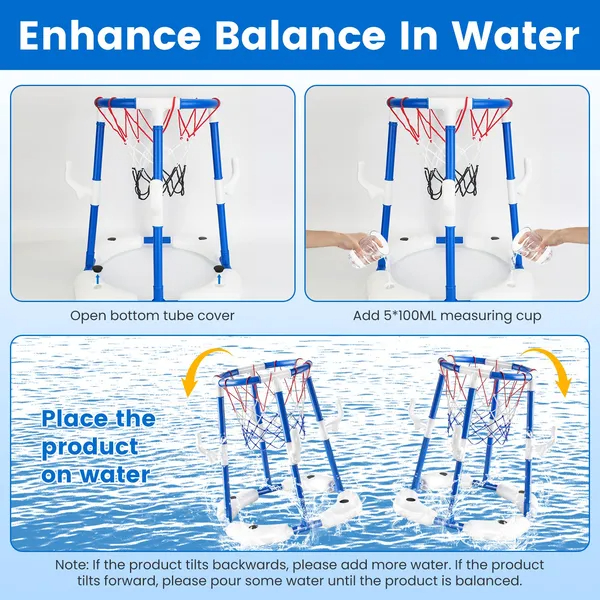 Enhance Balance In Water

Open bottom tube cover

Add 5*100ML measuring cup

Place the product on water

Note: If the product tilts backwards, please add more water. If the product tilts forward, please pour some water until the product is balanced.