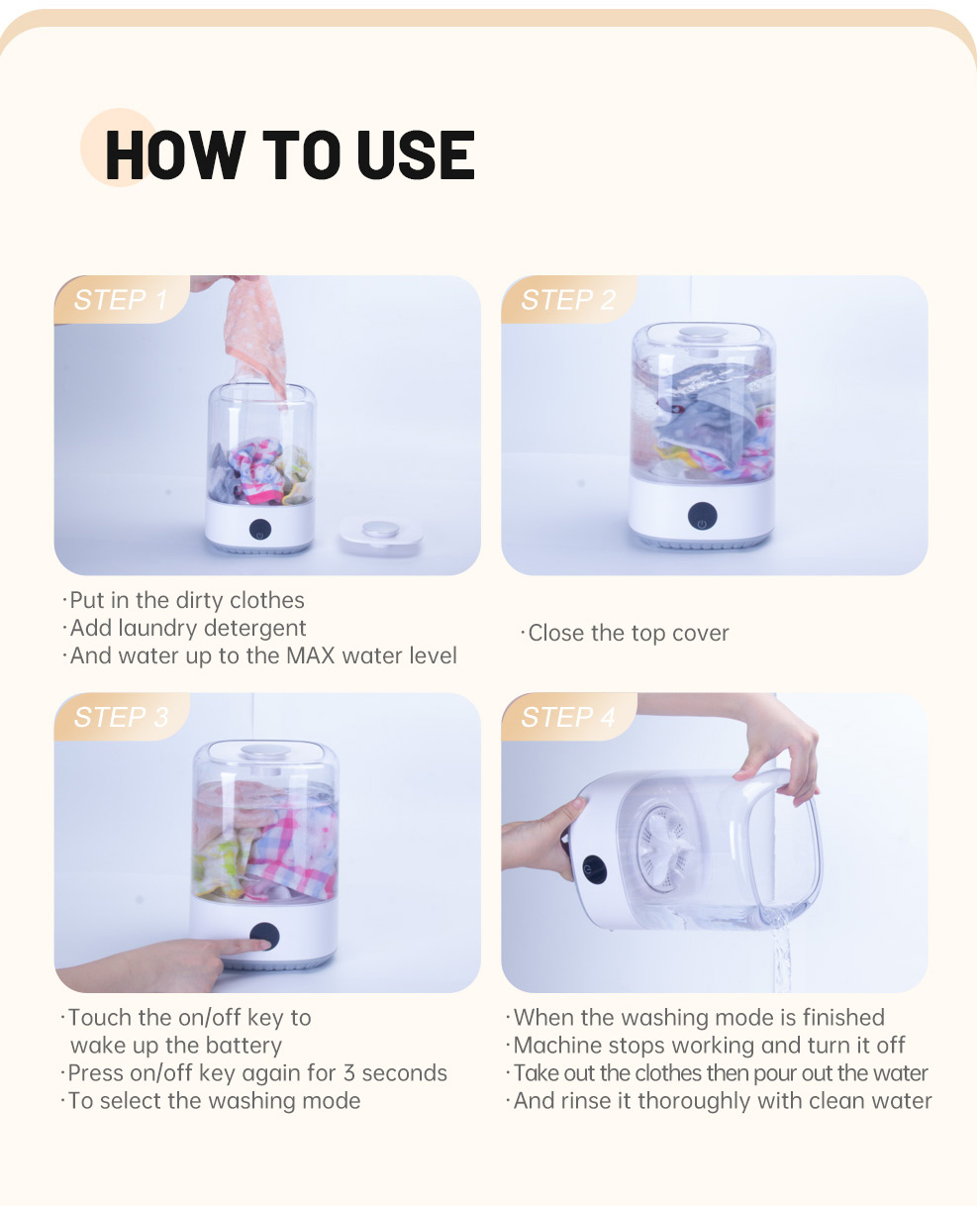 HOW TO USE

STEP 1

·Put in the dirty clothes
·Add laundry detergent
·And water up to the MAX water level

STEP 2

·Close the top cover

STEP 3

·Touch the on/off key to wake up the battery
·Press on/off key again for 3 seconds
·To select the washing mode

STEP 4

·When the washing mode is finished
·Machine stops working and turn it off
·Take out the clothes then pour out the water
·And rinse it thoroughly with clean water