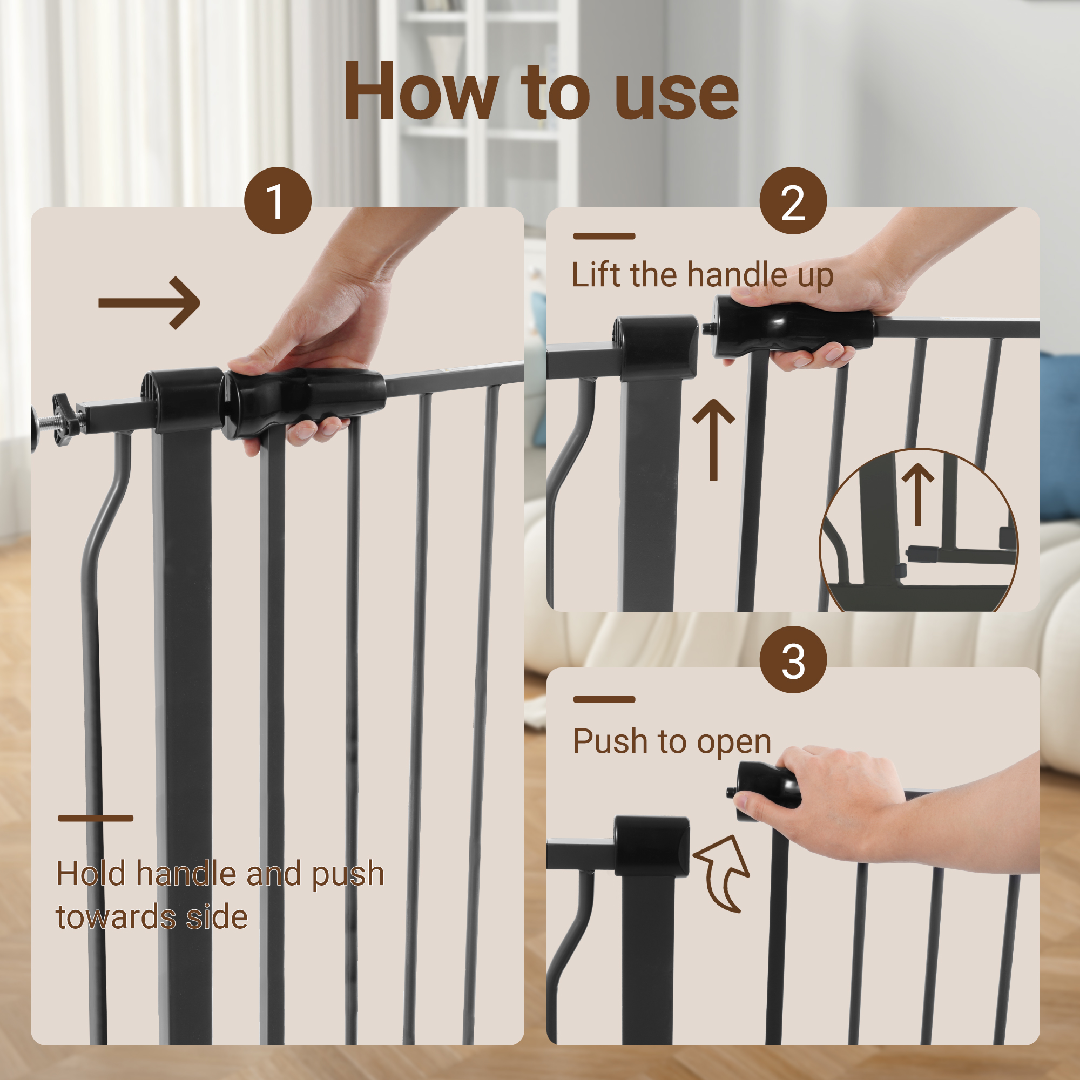 How to use

1

Hold handle and push towards side

2

Lift the handle up

3

Push to open