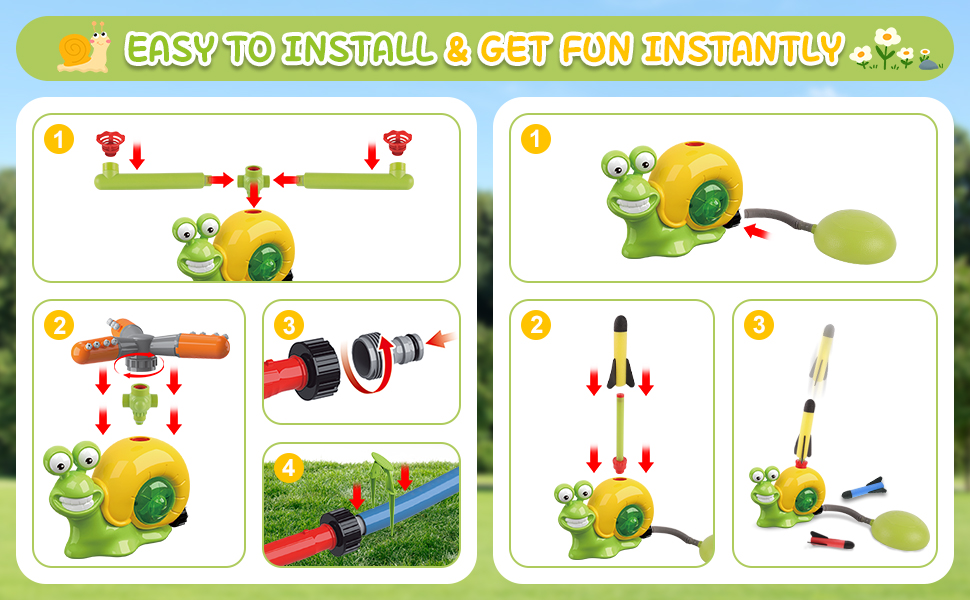 EASY TO INSTALL & GET FUN INSTANTLY

1

2

3

4

1

2

3