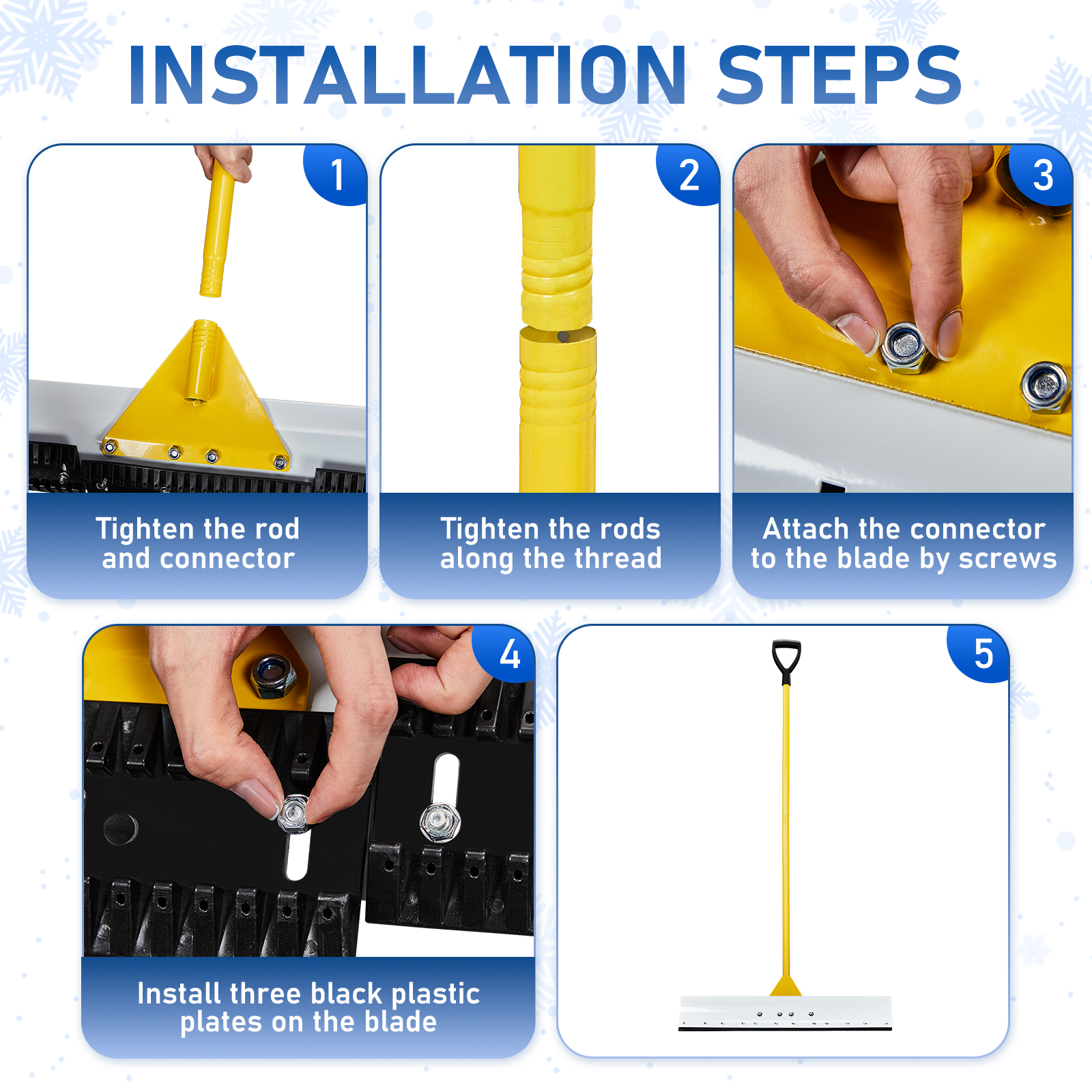 INSTALLATION STEPS

1

Tighten the rod and connector

2

Tighten the rods along the thread

3

Attach the connector to the blade by screws

4

Install three black plastic plates on the blade

5