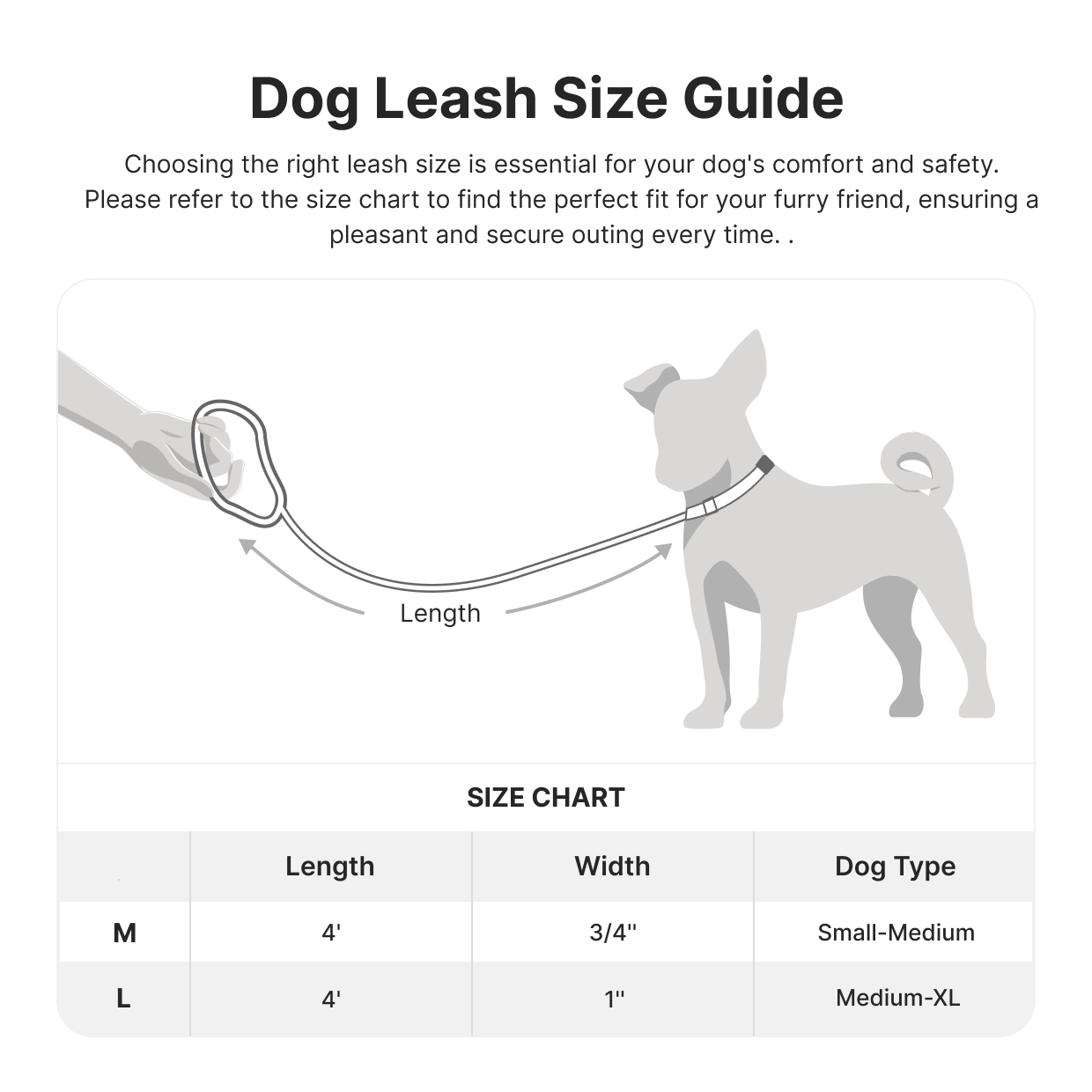 Dog Leash Size Guide

Choosing the right leash size is essential for your dog's comfort and safety. Please refer to the size chart to find the perfect fit for your furry friend, ensuring a pleasant and secure outing every time. .

Length

SIZE CHART

| | Length | Width | Dog Type |
|---|---|---|---|
| M | 4' | 3/4'' | Small-Medium |
| L | 4' | 1'' | Medium-XL |