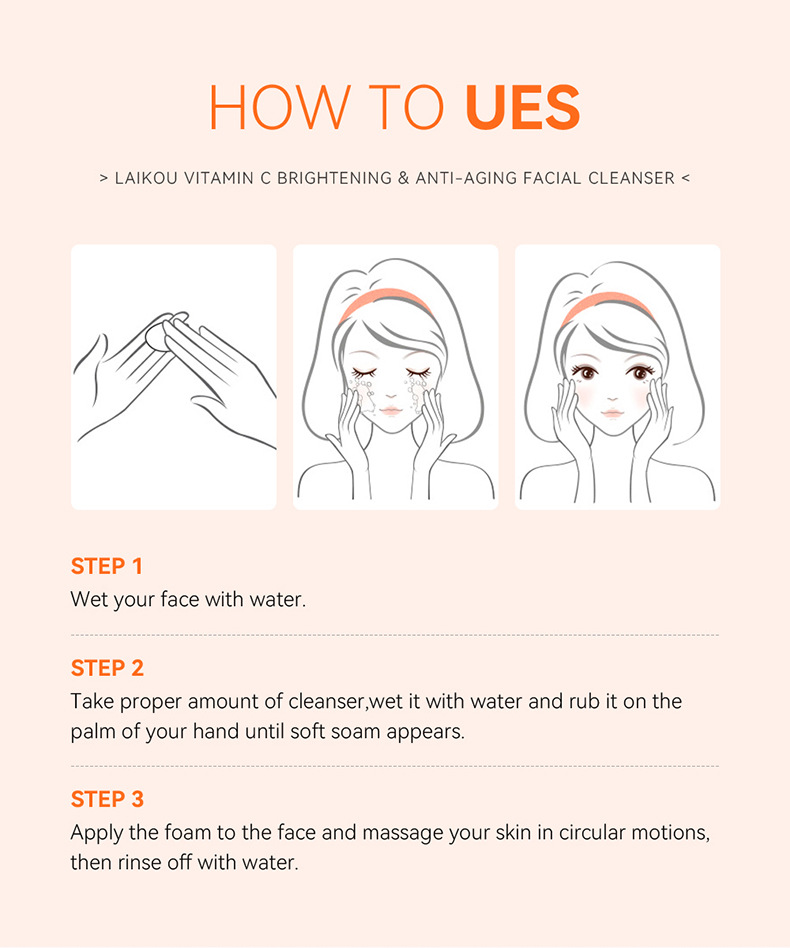 HOW TO UES

> LAIKOU VITAMIN C BRIGHTENING & ANTI-AGING FACIAL CLEANSER <

STEP 1
Wet your face with water.

STEP 2
Take proper amount of cleanser,wet it with water and rub it on the palm of your hand until soft soam appears.

STEP 3
Apply the foam to the face and massage your skin in circular motions, then rinse off with water.