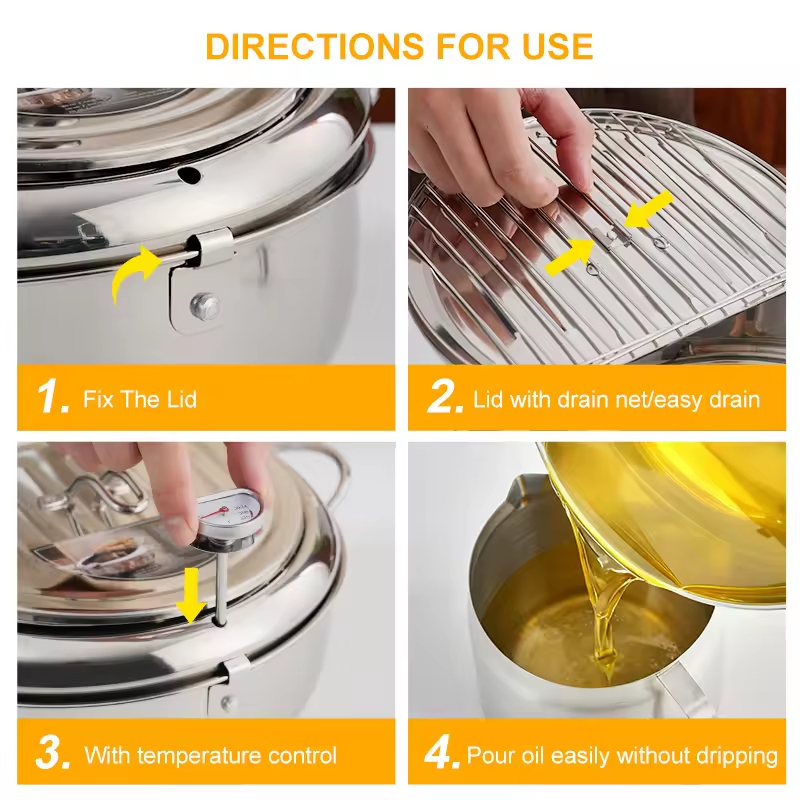 DIRECTIONS FOR USE

1. Fix The Lid

2. Lid with drain net/easy drain

3. With temperature control

4. Pour oil easily without dripping