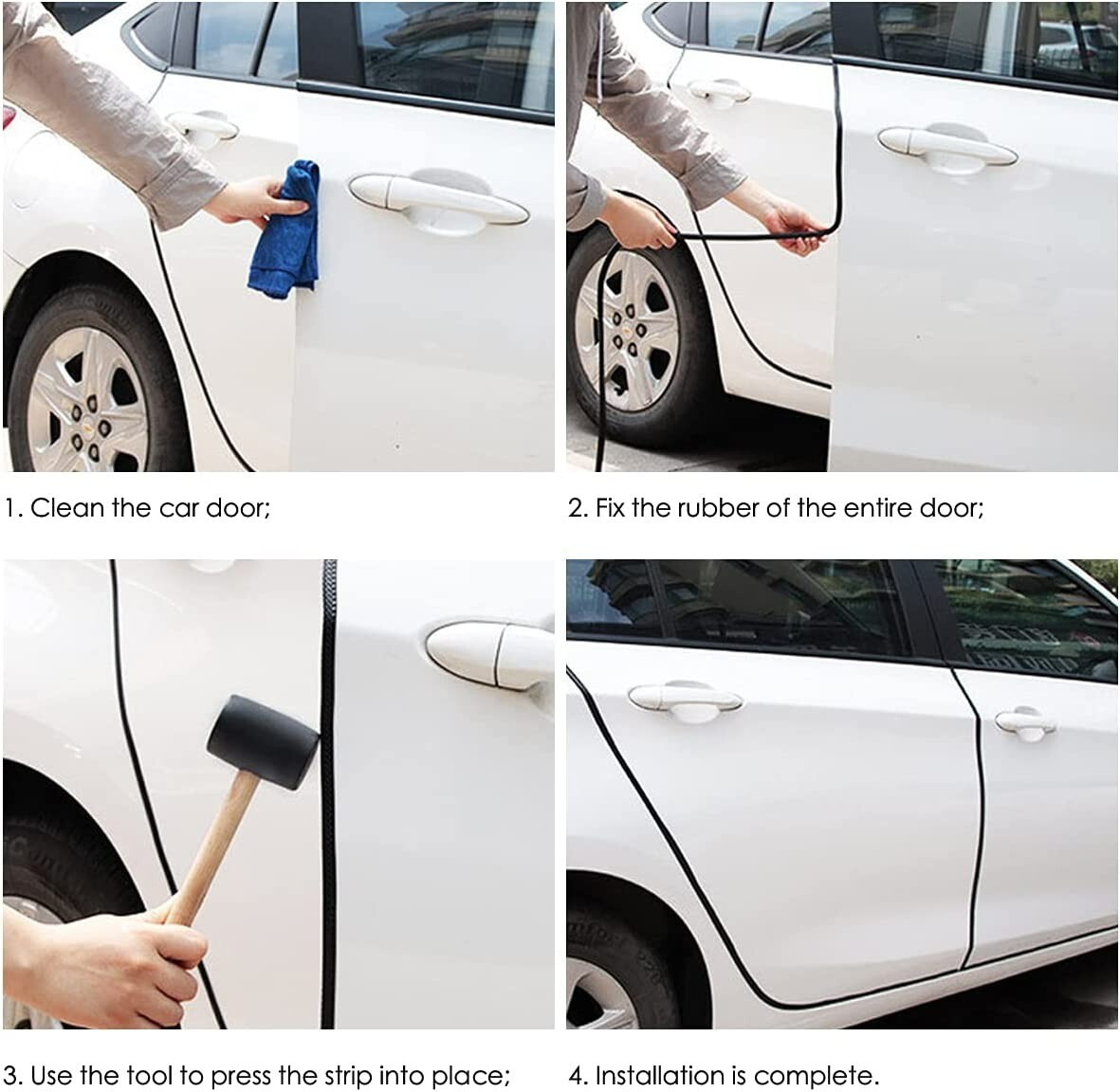 1. Clean the car door;

2. Fix the rubber of the entire door;

3. Use the tool to press the strip into place;

4. Installation is complete.