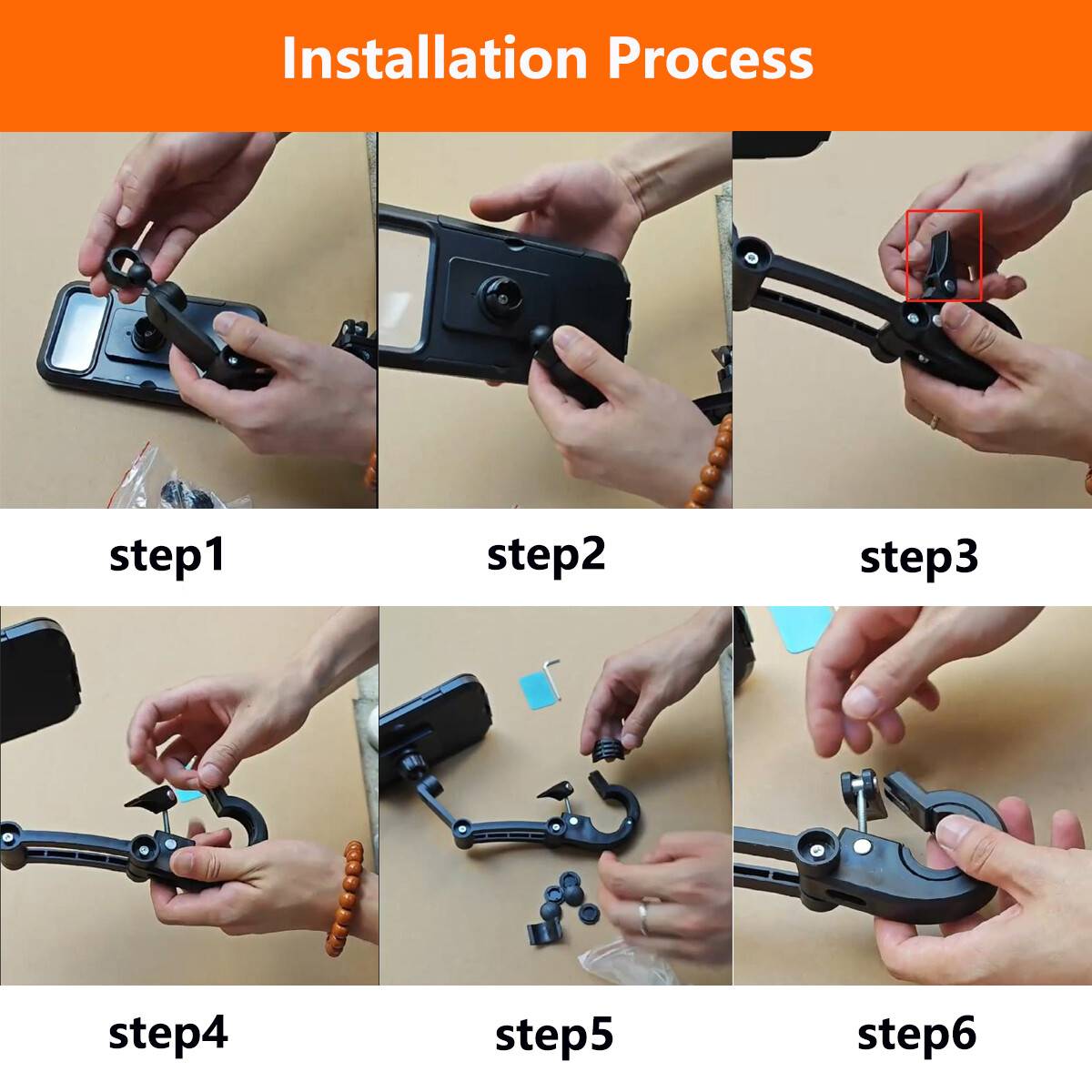 Installation Process

step1

step2

step3

step4

step5

step6