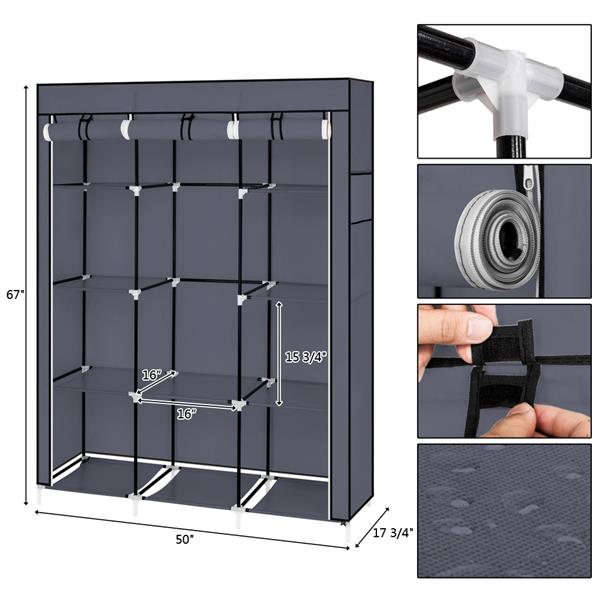 67"

15 3/4"

16"

16"

50"

17 3/4"