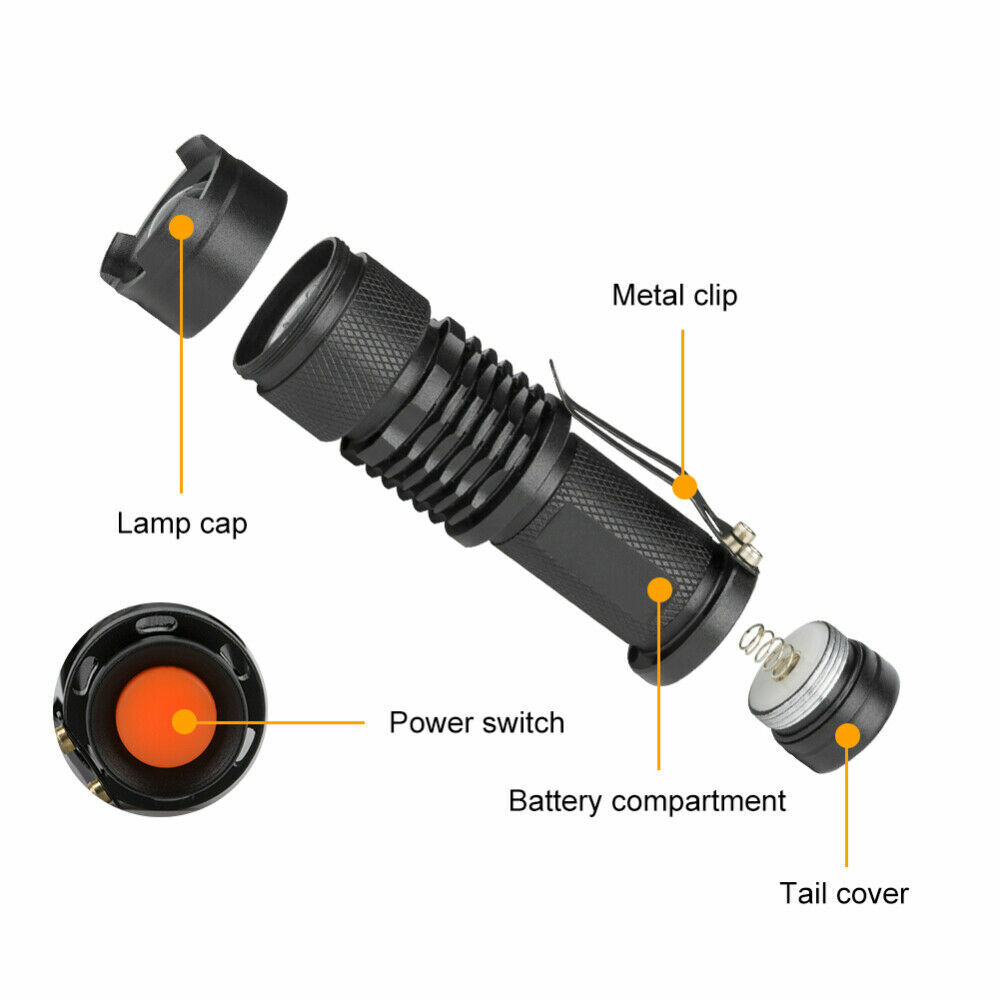 Metal clip

Lamp cap

Power switch

Battery compartment

Tail cover