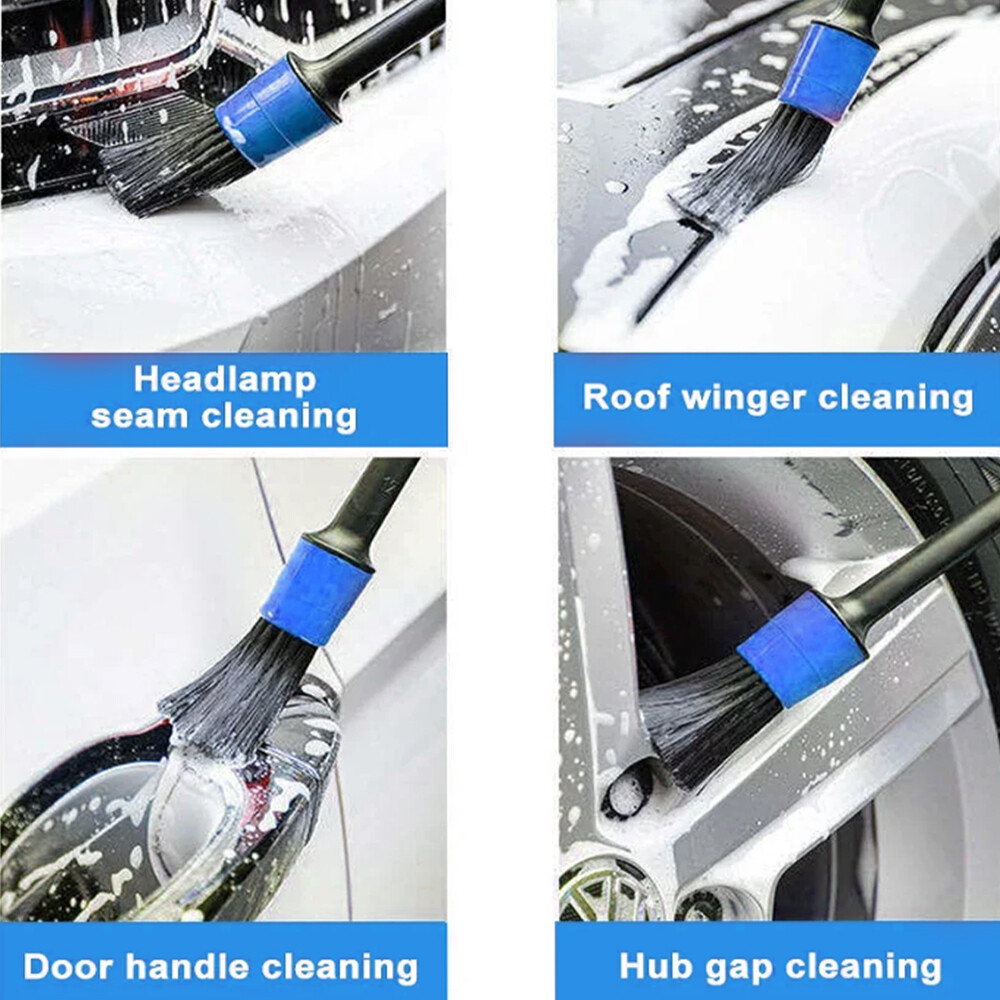 Headlamp seam cleaning

Roof winger cleaning

Door handle cleaning

Hub gap cleaning