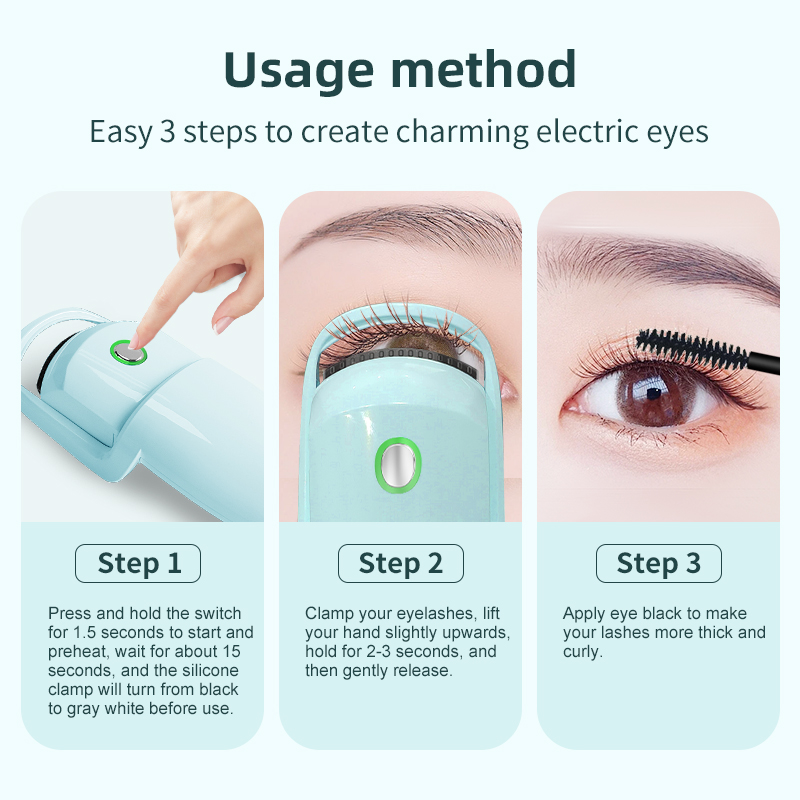 Usage method

Easy 3 steps to create charming electric eyes

Step 1

Press and hold the switch for 1.5 seconds to start and preheat, wait for about 15 seconds, and the silicone clamp will turn from black to gray white before use.

Step 2

Clamp your eyelashes, lift your hand slightly upwards, hold for 2-3 seconds, and then gently release.

Step 3

Apply eye black to make your lashes more thick and curly.