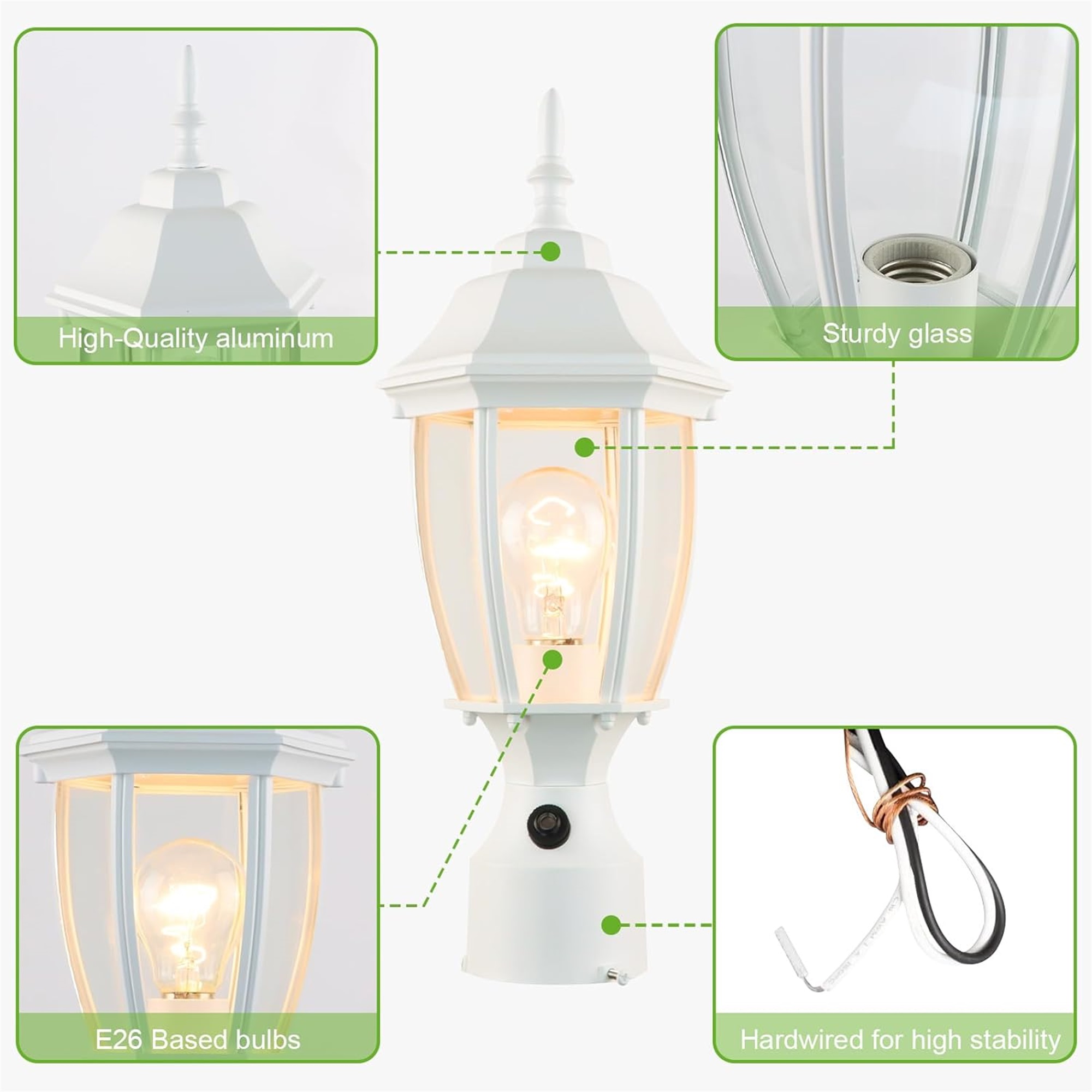 High-Quality aluminum

Sturdy glass

E26 Based bulbs

Hardwired for high stability