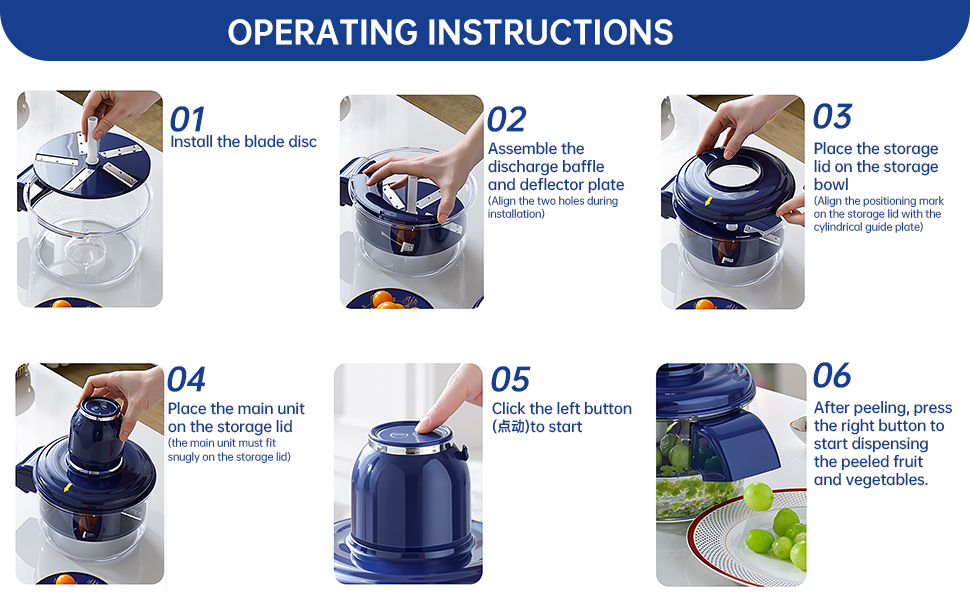 OPERATING INSTRUCTIONS

01
Install the blade disc

02
Assemble the discharge baffle and deflector plate
(Align the two holes during installation)

03
Place the storage lid on the storage bowl
(Align the positioning mark on the storage lid with the cylindrical guide plate)

04
Place the main unit on the storage lid
(the main unit must fit snugly on the storage lid)

05
Click the left button (点动)to start

06
After peeling, press the right button to start dispensing the peeled fruit and vegetables.