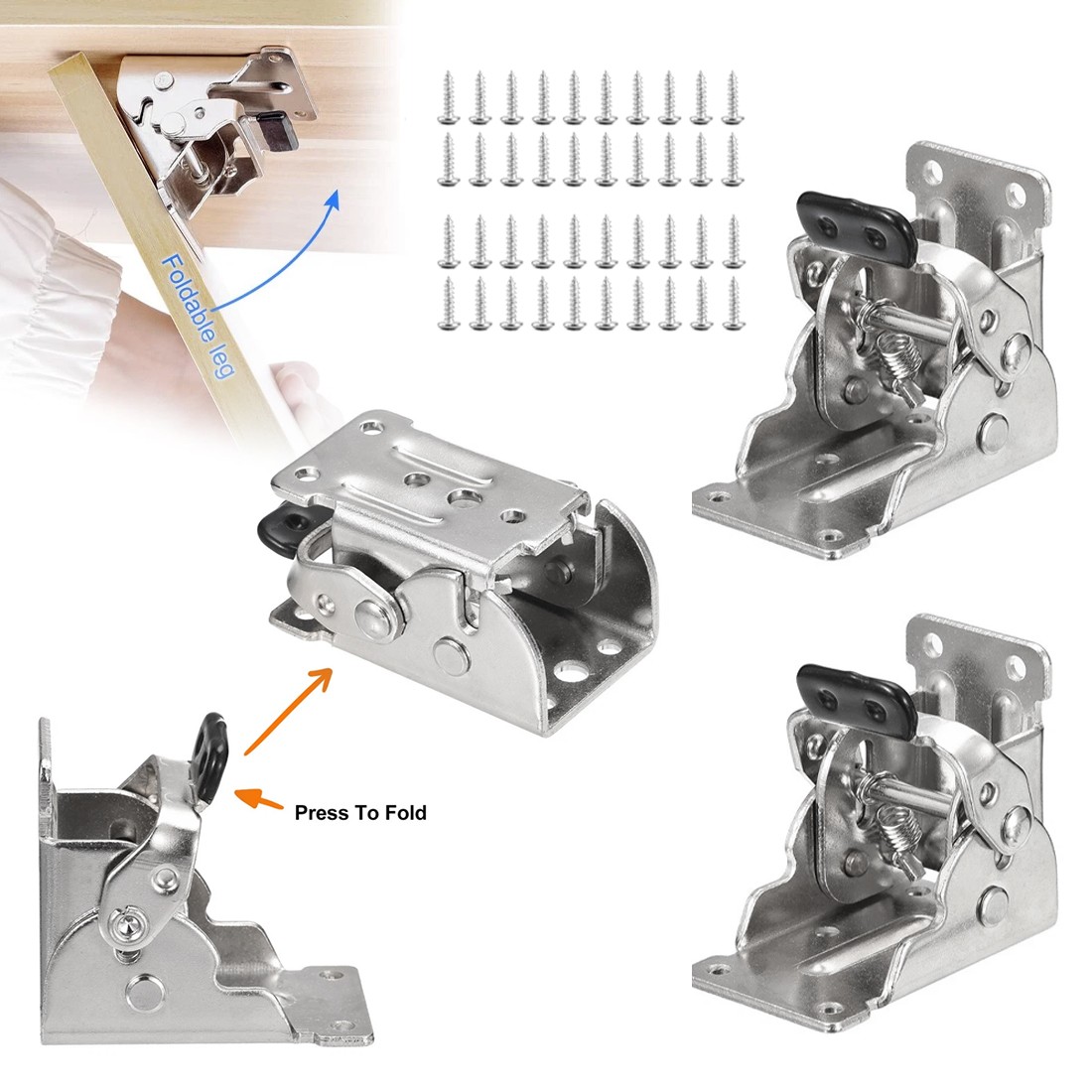 Foldable leg

Press To Fold