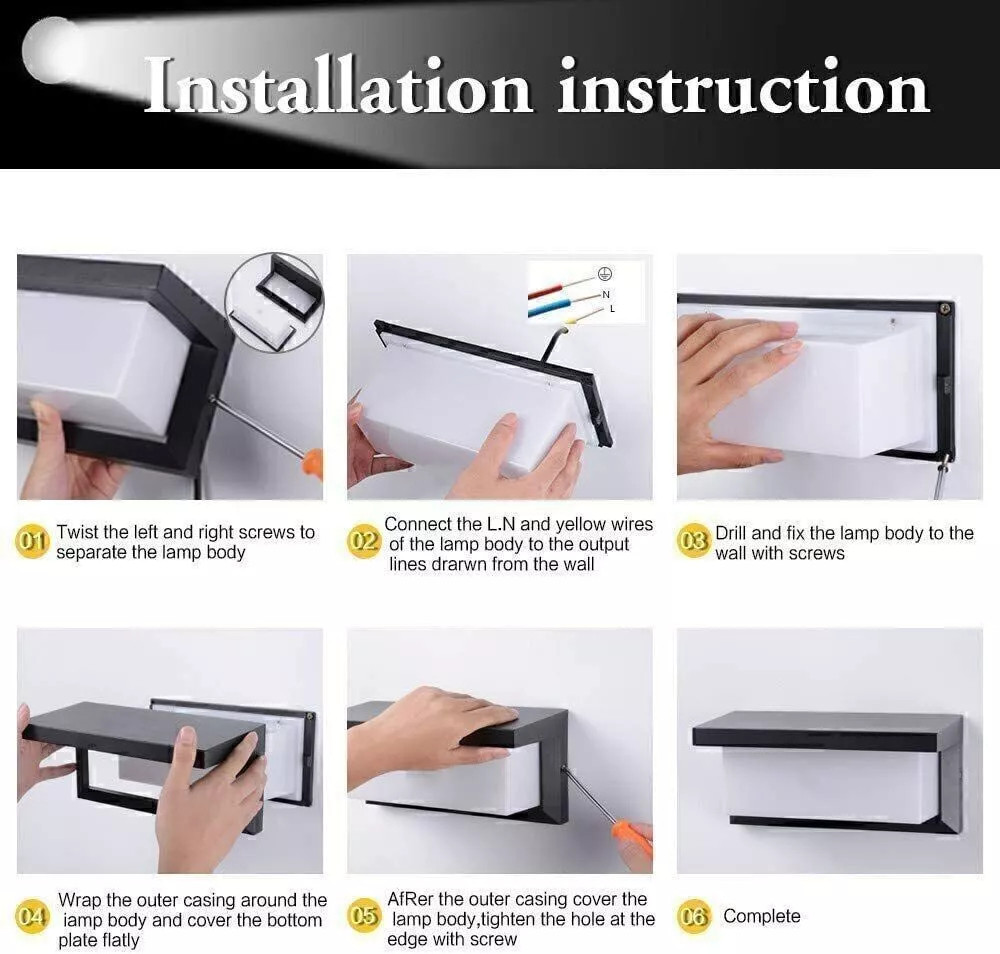 Installation instruction

N
L

01 Twist the left and right screws to separate the lamp body

02 Connect the L.N and yellow wires of the lamp body to the output lines drarwn from the wall

03 Drill and fix the lamp body to the wall with screws

04 Wrap the outer casing around the iamp body and cover the bottom plate flatly

05 AfRer the outer casing cover the lamp body,tighten the hole at the edge with screw

06 Complete