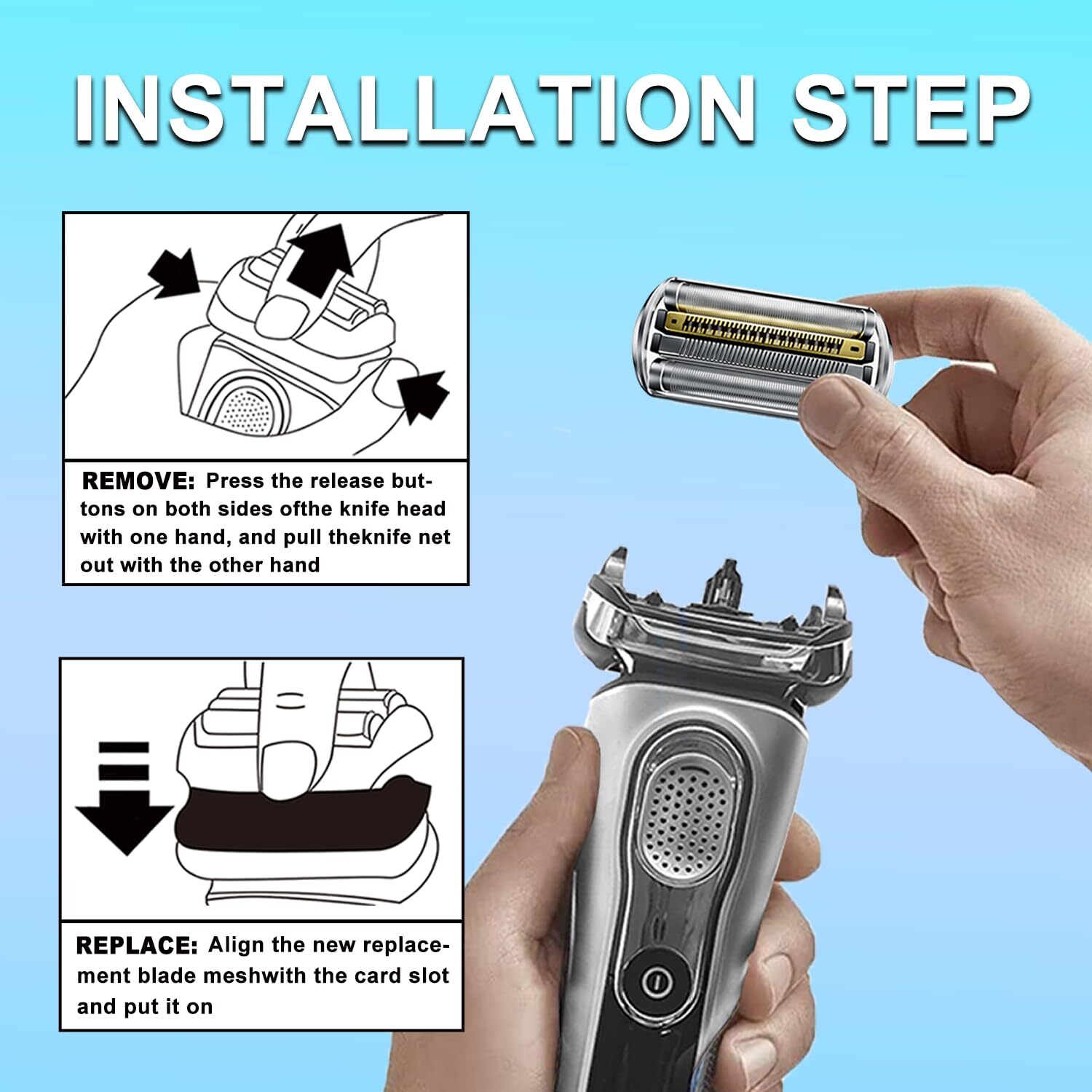 INSTALLATION STEP

REMOVE: Press the release buttons on both sides ofthe knife head with one hand, and pull theknife net out with the other hand

REPLACE: Align the new replacement blade meshwith the card slot and put it on