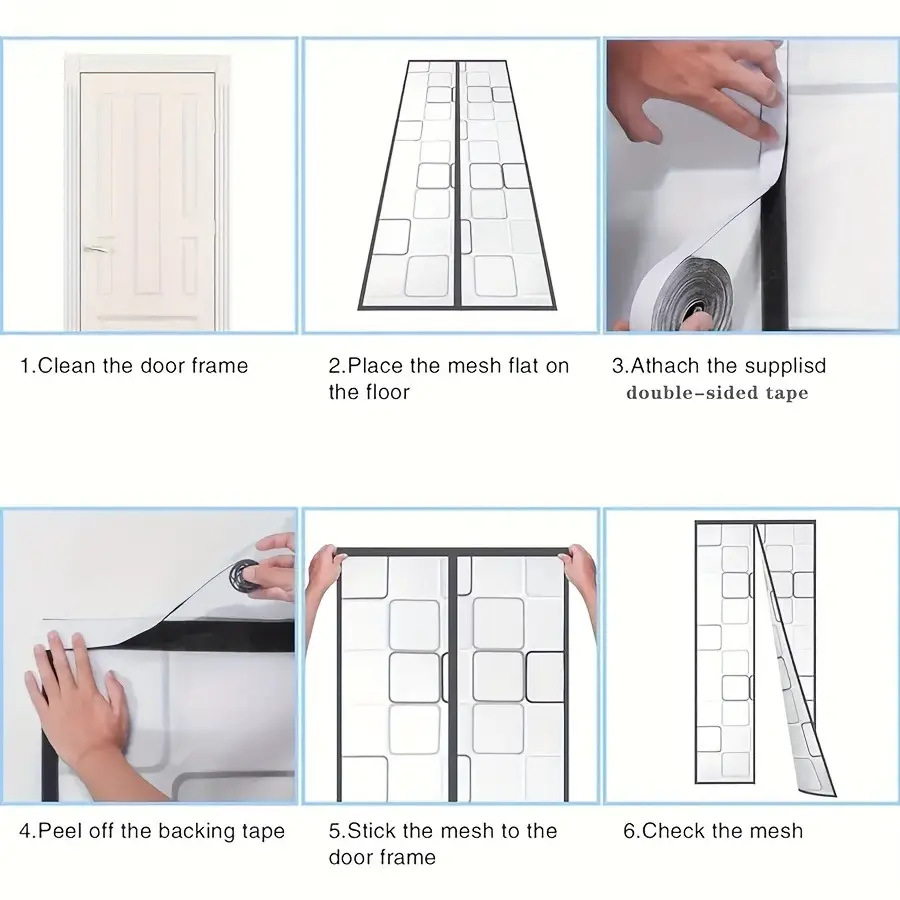 1.Clean the door frame

2.Place the mesh flat on the floor

3.Athach the supplisd double-sided tape

4.Peel off the backing tape

5.Stick the mesh to the door frame

6.Check the mesh