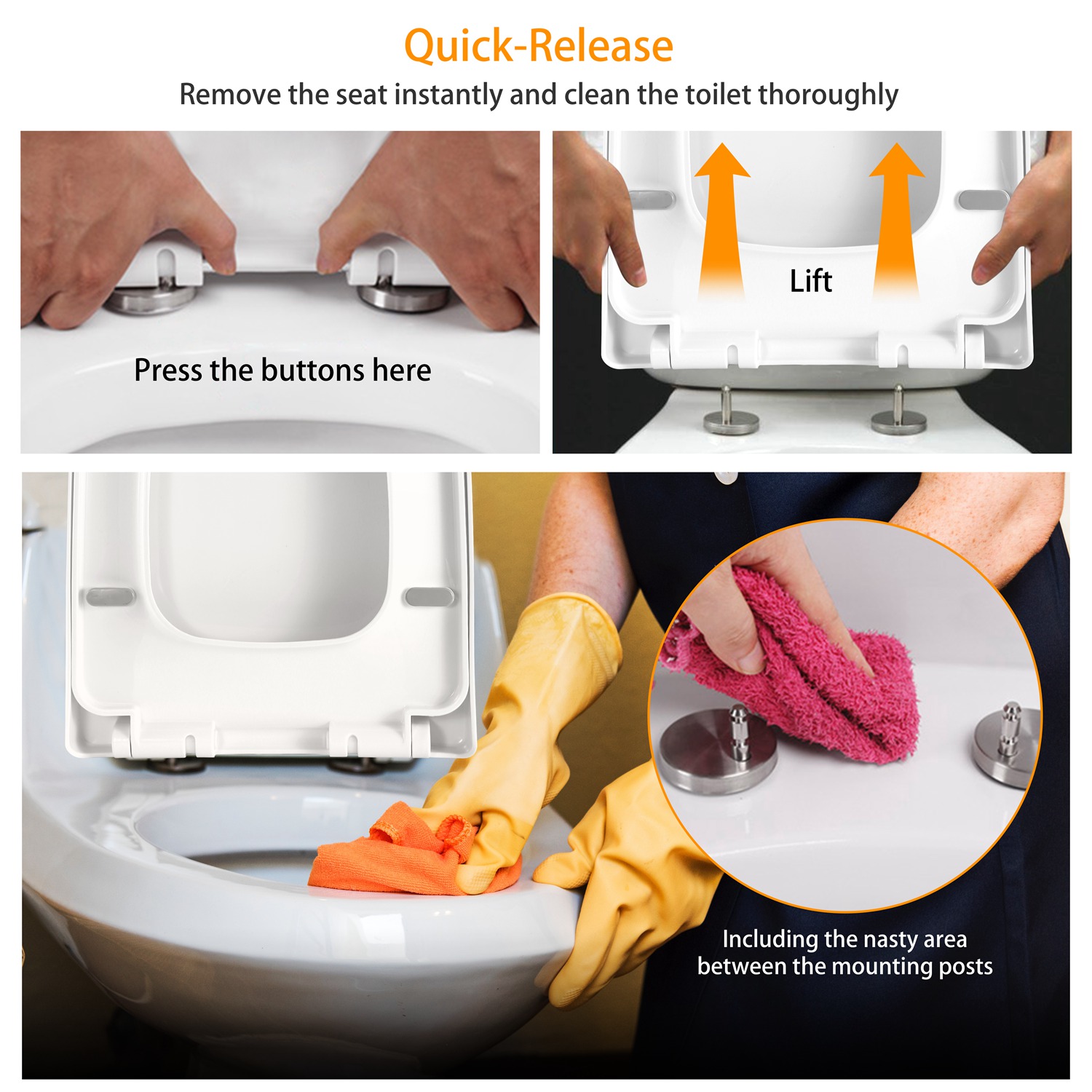 Quick-Release

Remove the seat instantly and clean the toilet thoroughly

Press the buttons here

Lift

Including the nasty area between the mounting posts