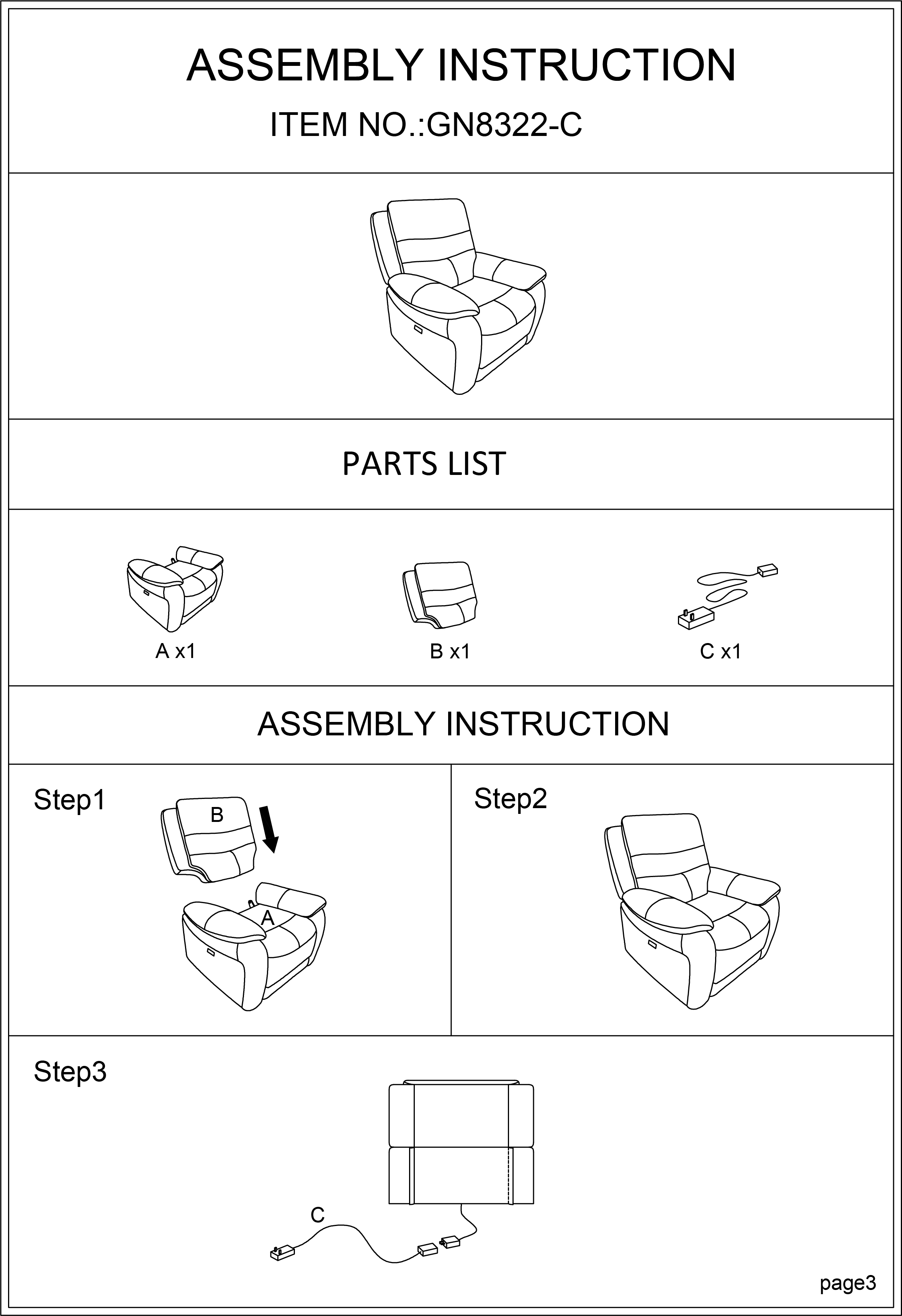 ASSEMBLY INSTRUCTION
ITEM NO.:GN8322-C

PARTS LIST

A x1

B x1

C x1

ASSEMBLY INSTRUCTION

Step1

B

A

Step2

Step3

C

page3