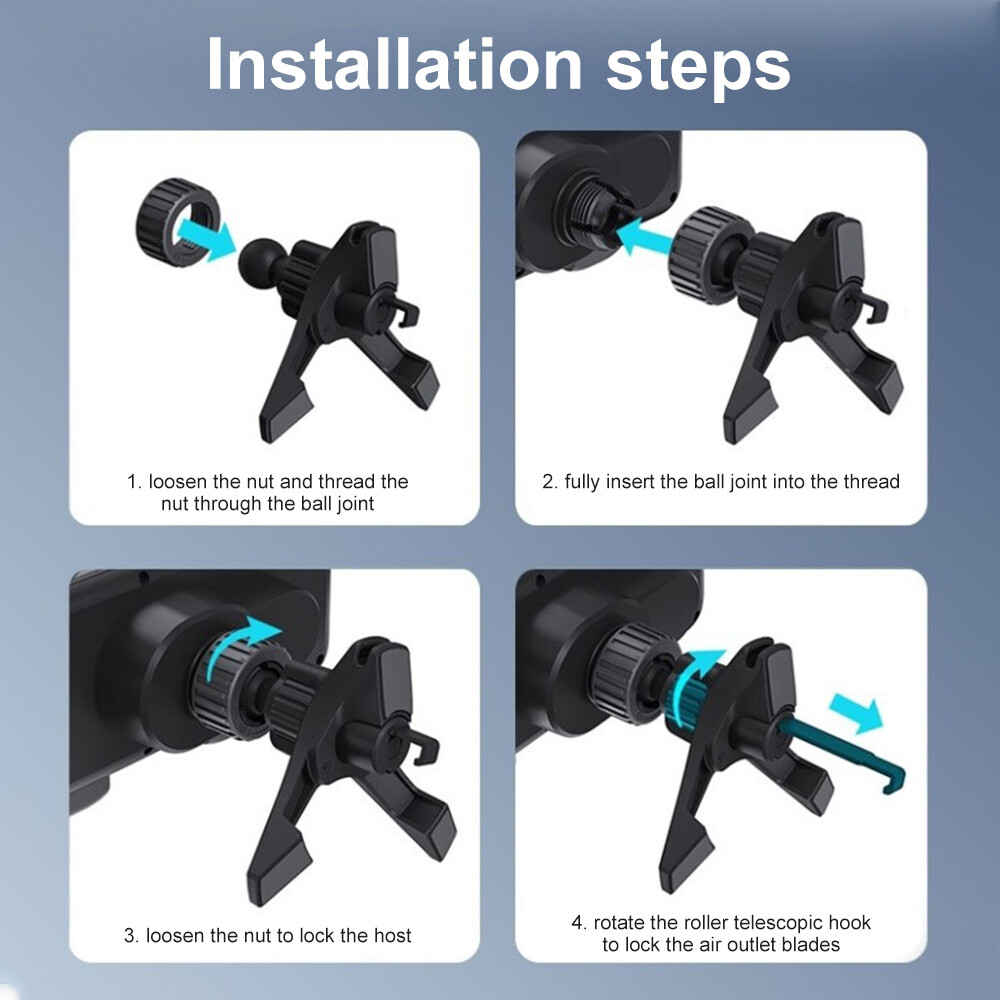 Installation steps

1. loosen the nut and thread the nut through the ball joint

2. fully insert the ball joint into the thread

3. loosen the nut to lock the host

4. rotate the roller telescopic hook to lock the air outlet blades