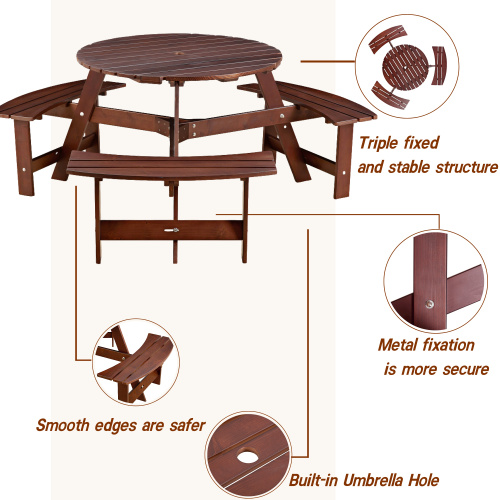 Triple fixed
and stable structure

Metal fixation
is more secure

Smooth edges are safer

Built-in Umbrella Hole