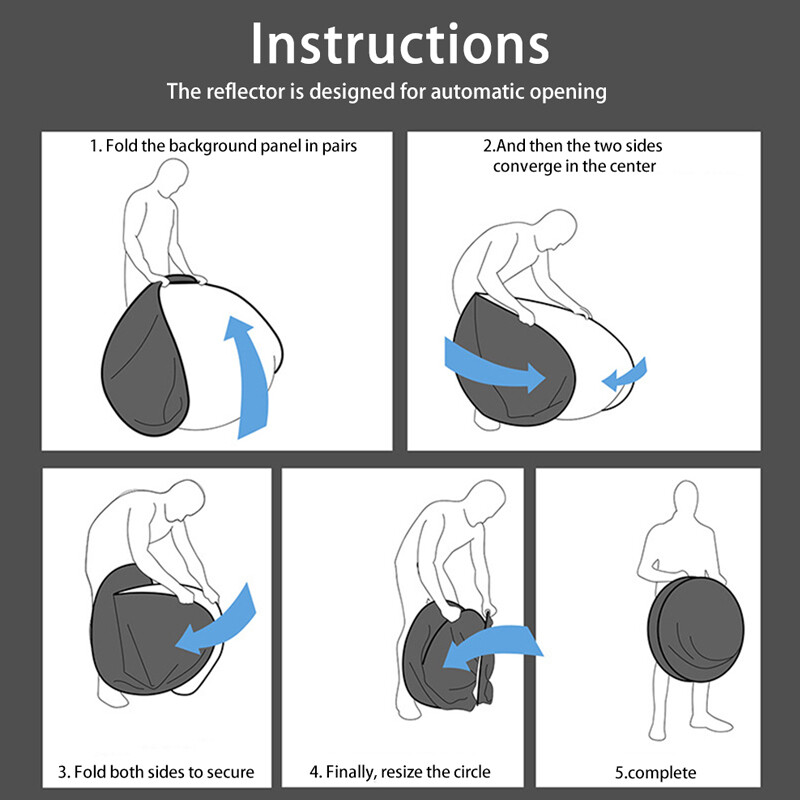 Instructions

The reflector is designed for automatic opening

1. Fold the background panel in pairs

2.And then the two sides converge in the center

3. Fold both sides to secure

4. Finally, resize the circle

5.complete