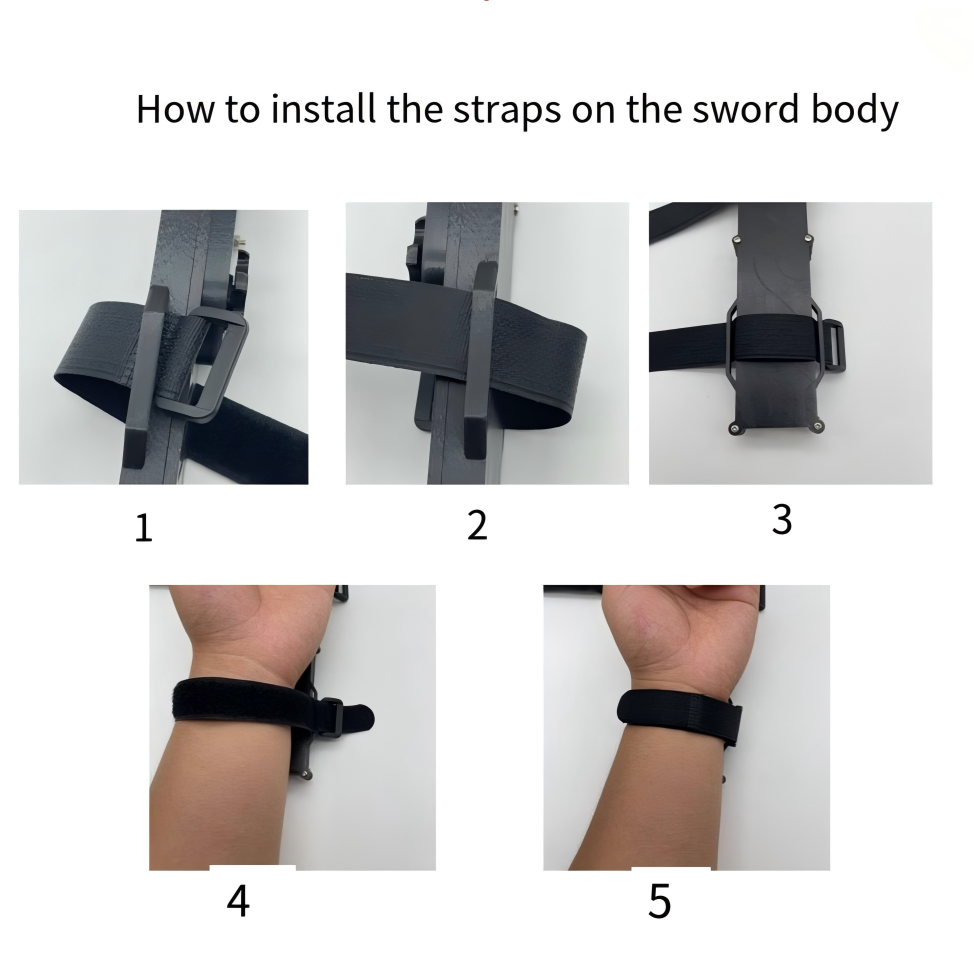 How to install the straps on the sword body

1

2

3

4

5