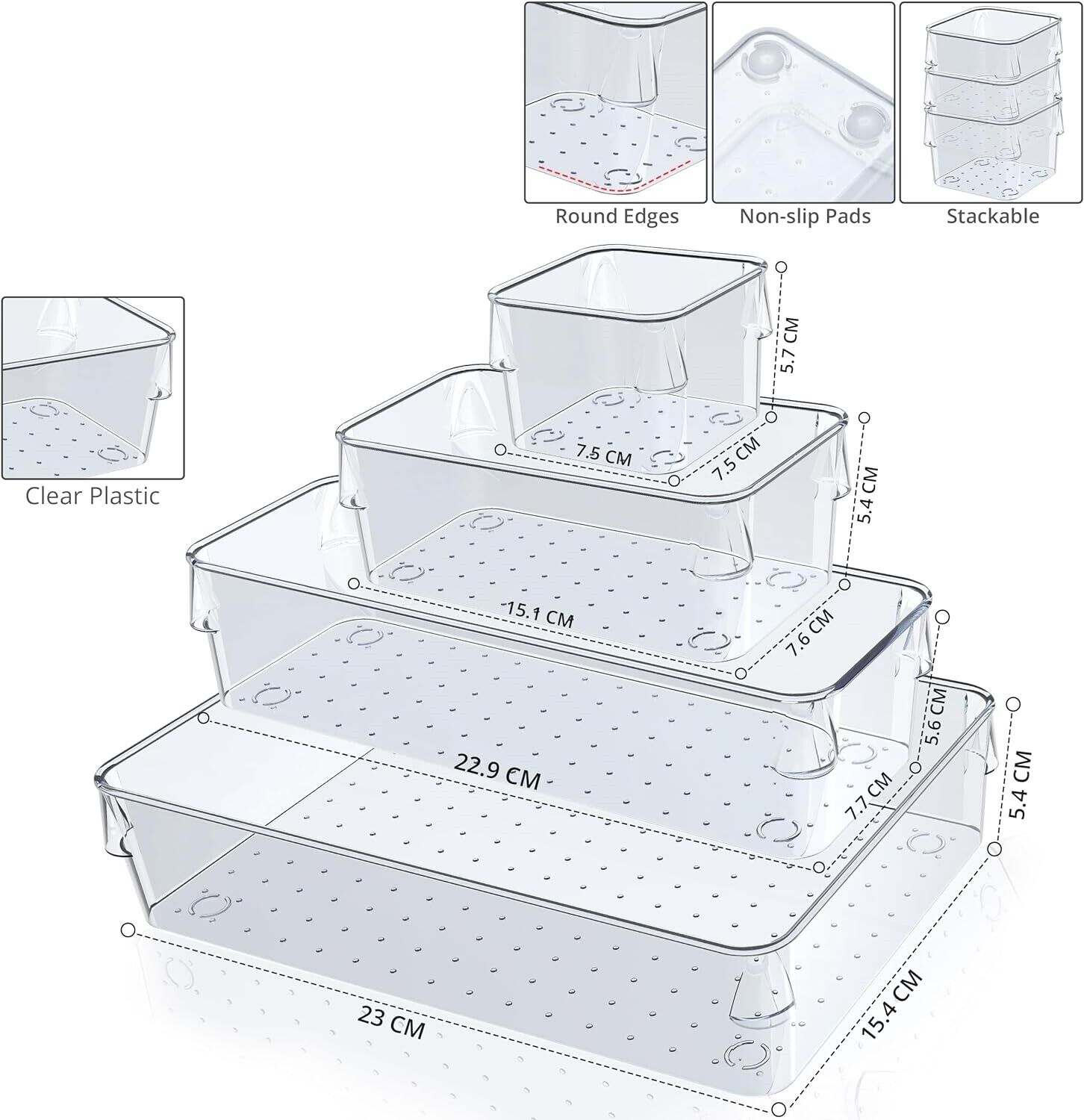 Round Edges
Non-slip Pads
Stackable

Clear Plastic

5.7 CM
7.5 CM
7.5 CM
5.4 CM
15.1 CM
7.6 CM
5.6 CM
22.9 CM
7.7 CM
5.4 CM
23 CM
15.4 CM