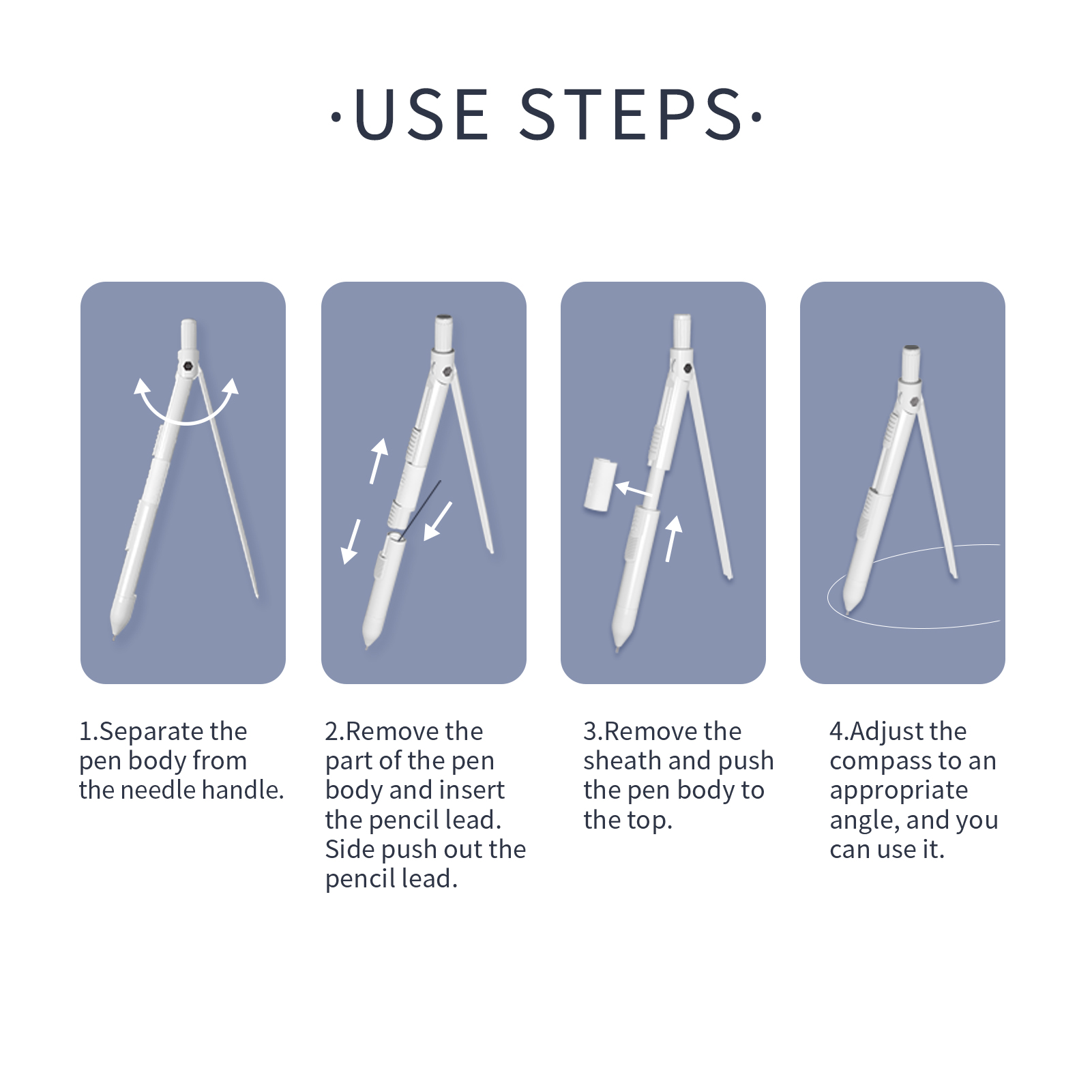 ·USE STEPS·

1.Separate the pen body from the needle handle.

2.Remove the part of the pen body and insert the pencil lead. Side push out the pencil lead.

3.Remove the sheath and push the pen body to the top.

4.Adjust the compass to an appropriate angle, and you can use it.