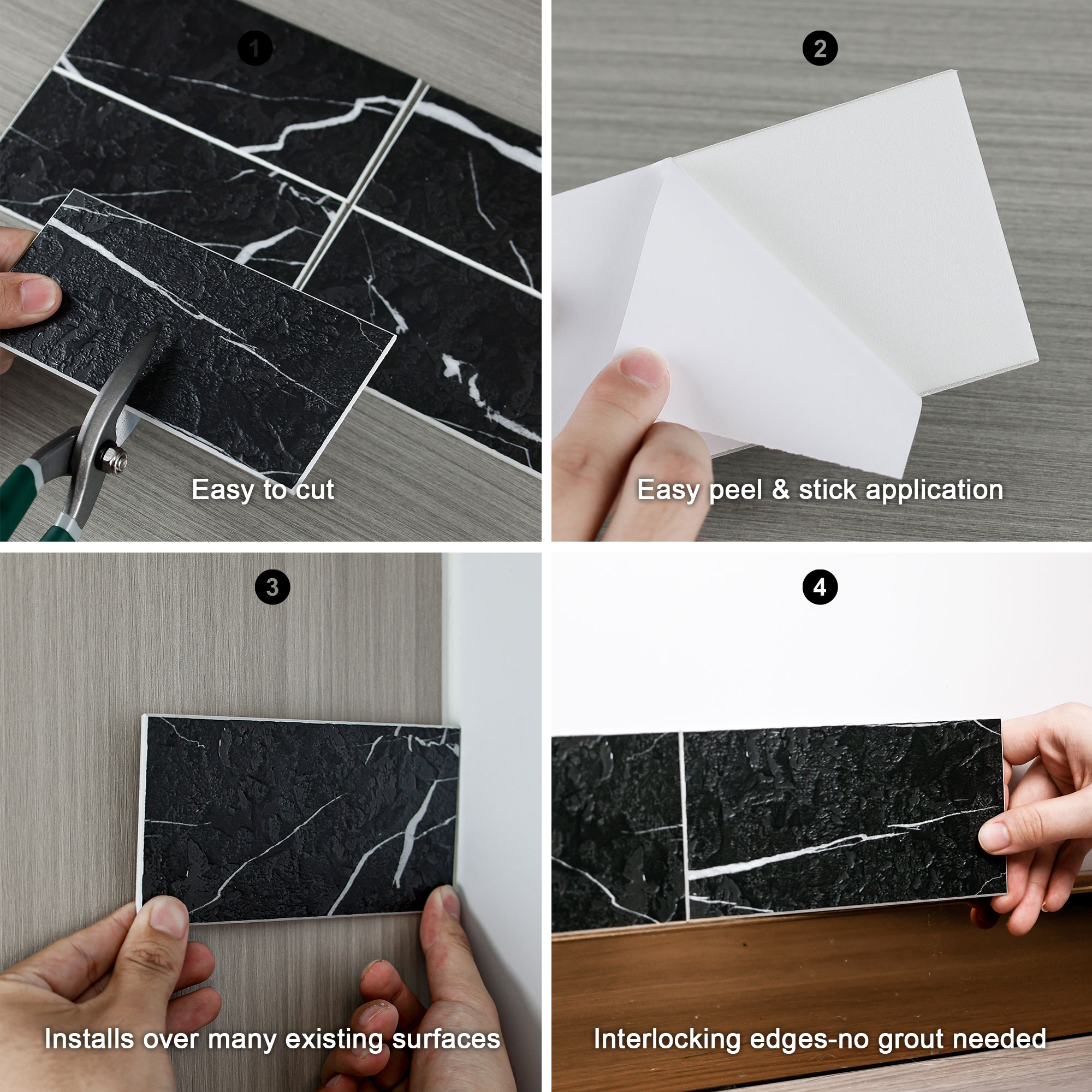 1

Easy to cut

2

Easy peel & stick application

3

Installs over many existing surfaces

4

Interlocking edges-no grout needed