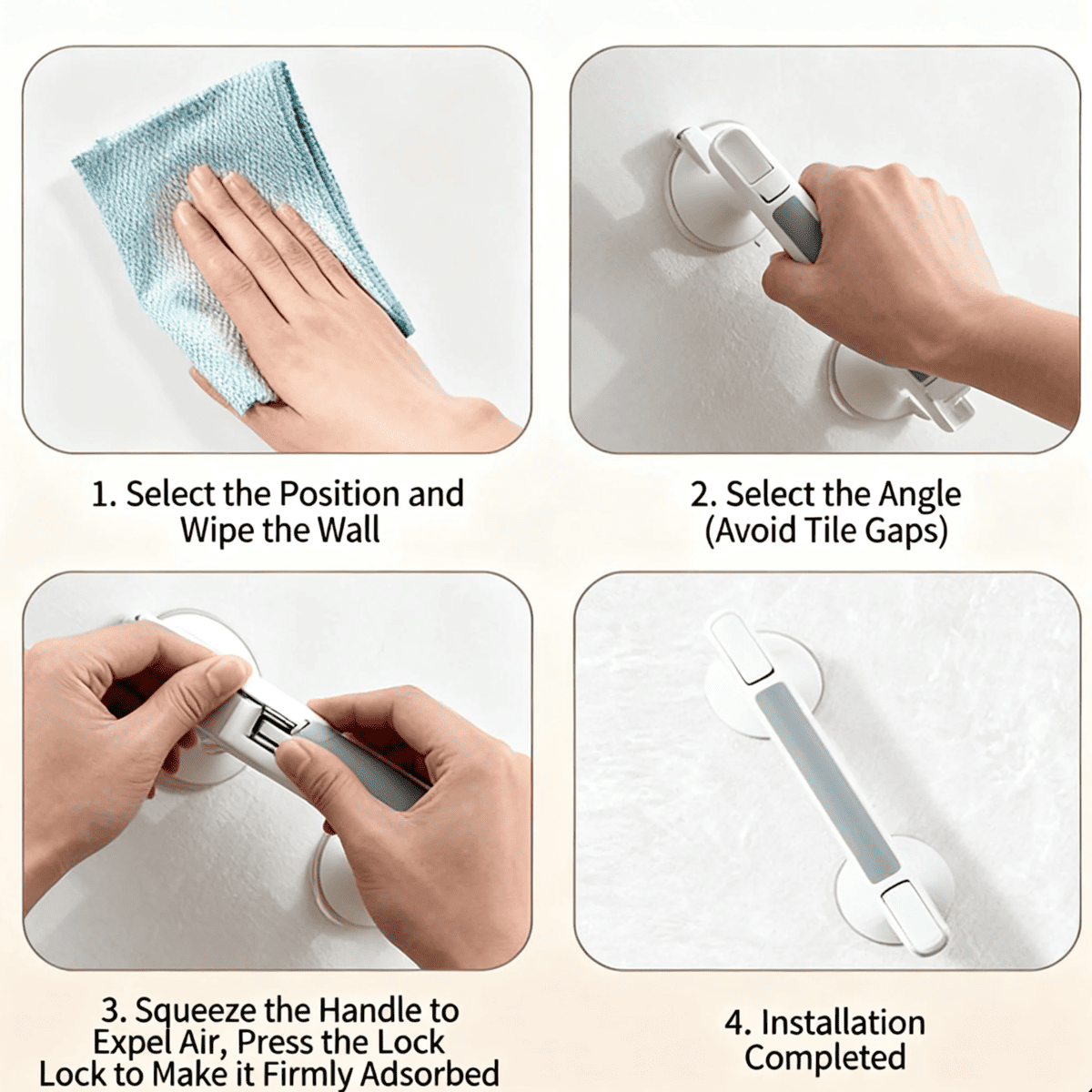 1. Select the Position and Wipe the Wall

2. Select the Angle (Avoid Tile Gaps)

3. Squeeze the Handle to Expel Air, Press the Lock Lock to Make it Firmly Adsorbed

4. Installation Completed