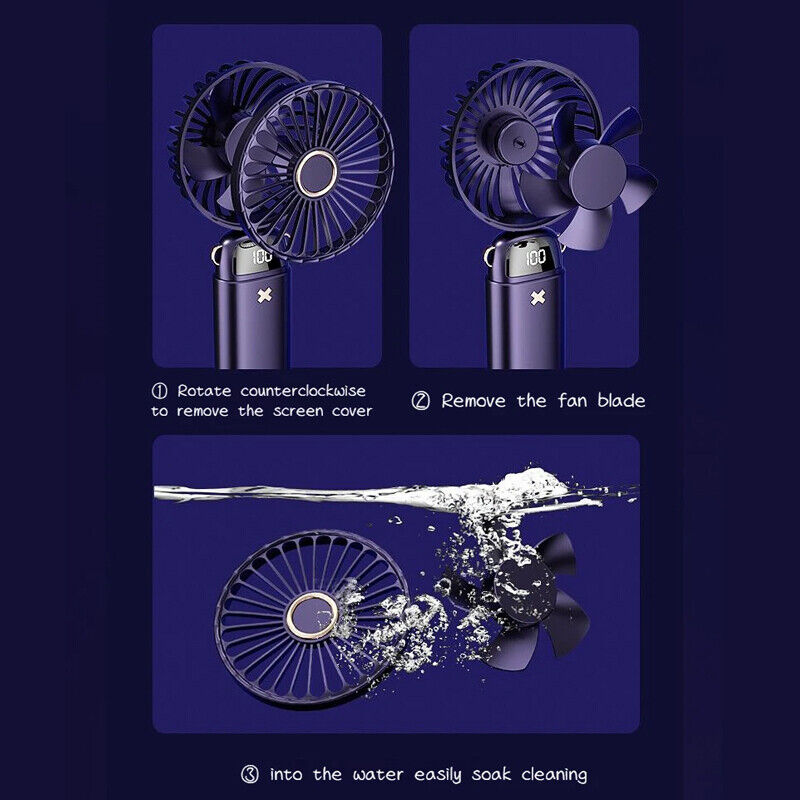 100

100

① Rotate counterclockwise to remove the screen cover

② Remove the fan blade

③ into the water easily soak cleaning