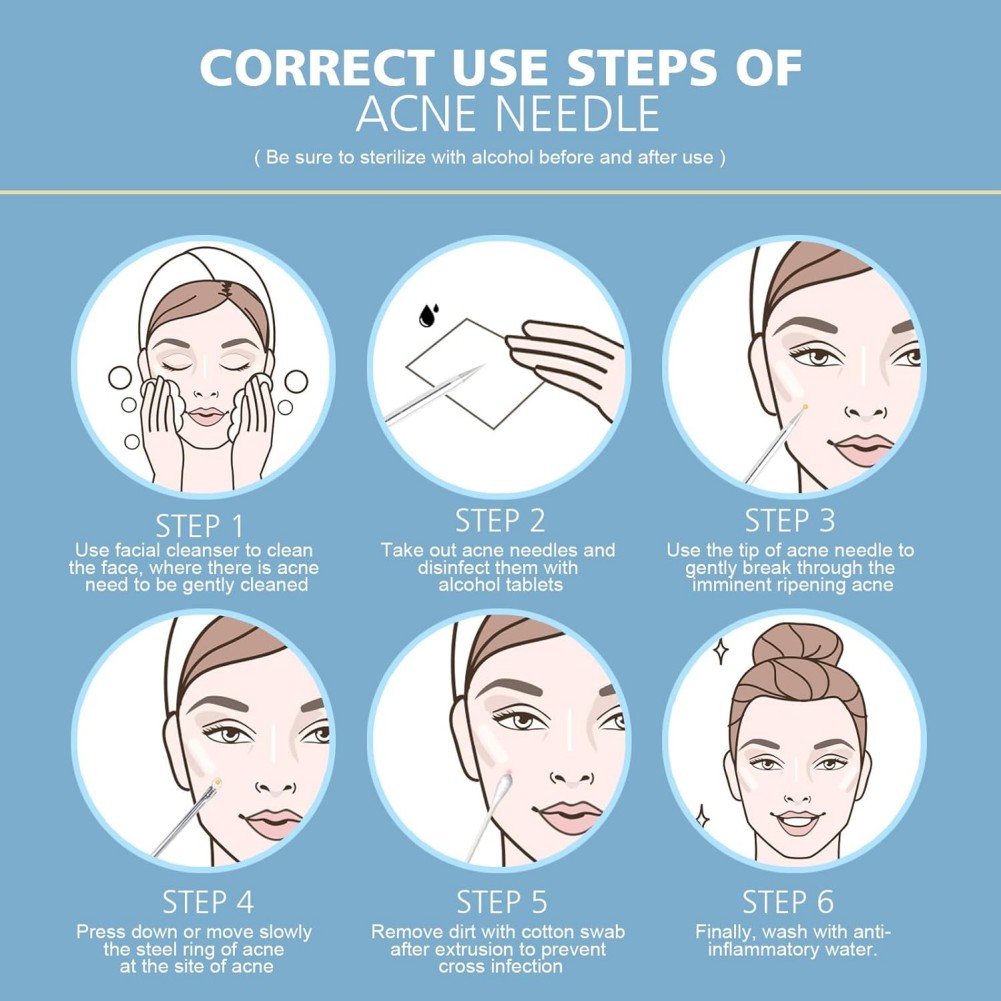 CORRECT USE STEPS OF
ACNE NEEDLE
( Be sure to sterilize with alcohol before and after use )

STEP 1
Use facial cleanser to clean the face, where there is acne need to be gently cleaned

STEP 2
Take out acne needles and disinfect them with alcohol tablets

STEP 3
Use the tip of acne needle to gently break through the imminent ripening acne

STEP 4
Press down or move slowly the steel ring of acne at the site of acne

STEP 5
Remove dirt with cotton swab after extrusion to prevent cross infection

STEP 6
Finally, wash with anti-inflammatory water.