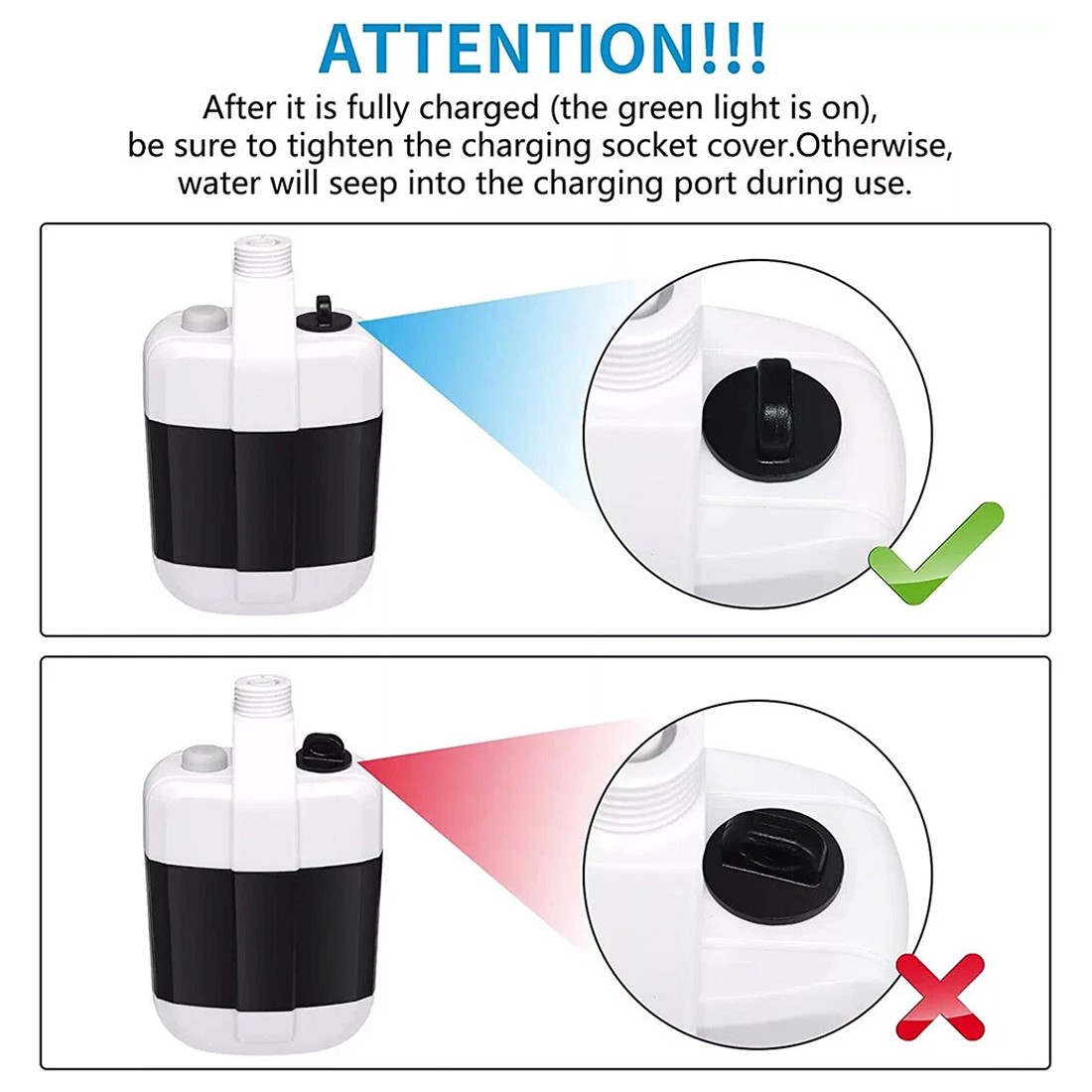 ATTENTION!!!

After it is fully charged (the green light is on), be sure to tighten the charging socket cover.Otherwise, water will seep into the charging port during use.