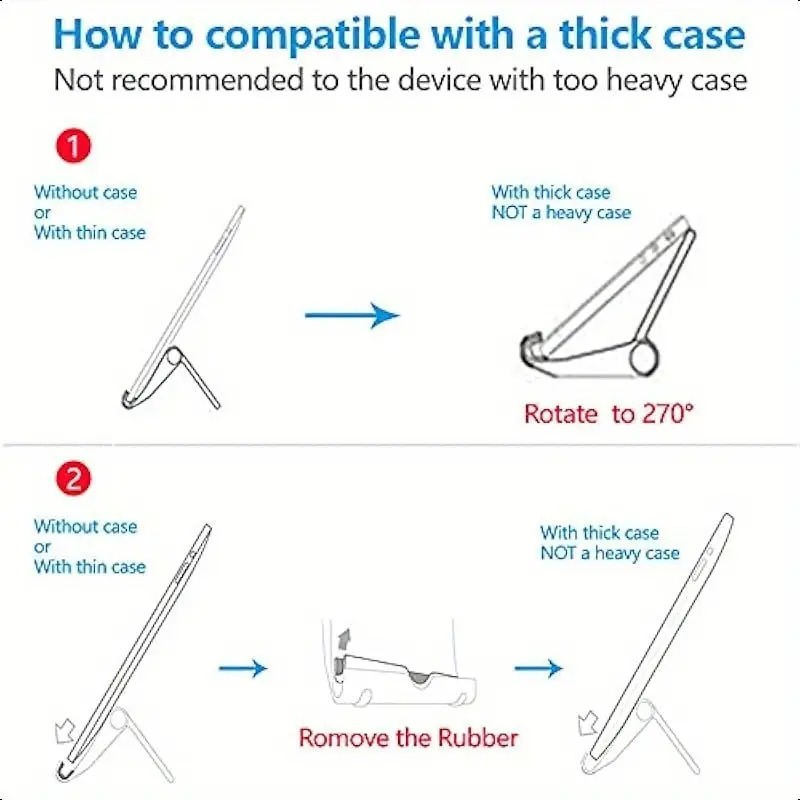 How to compatible with a thick case
Not recommended to the device with too heavy case

1

Without case
or
With thin case

With thick case
NOT a heavy case

Rotate to 270°

2

Without case
or
With thin case

Romove the Rubber

With thick case
NOT a heavy case