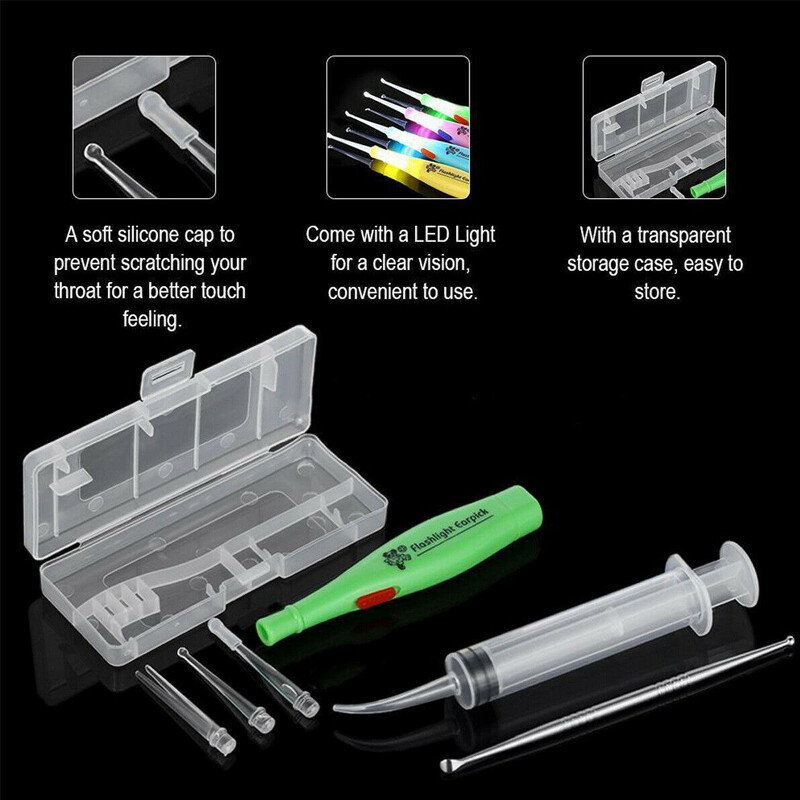 A soft silicone cap to prevent scratching your throat for a better touch feeling.

Come with a LED Light for a clear vision, convenient to use.

With a transparent storage case, easy to store.

Flashlight Earpick