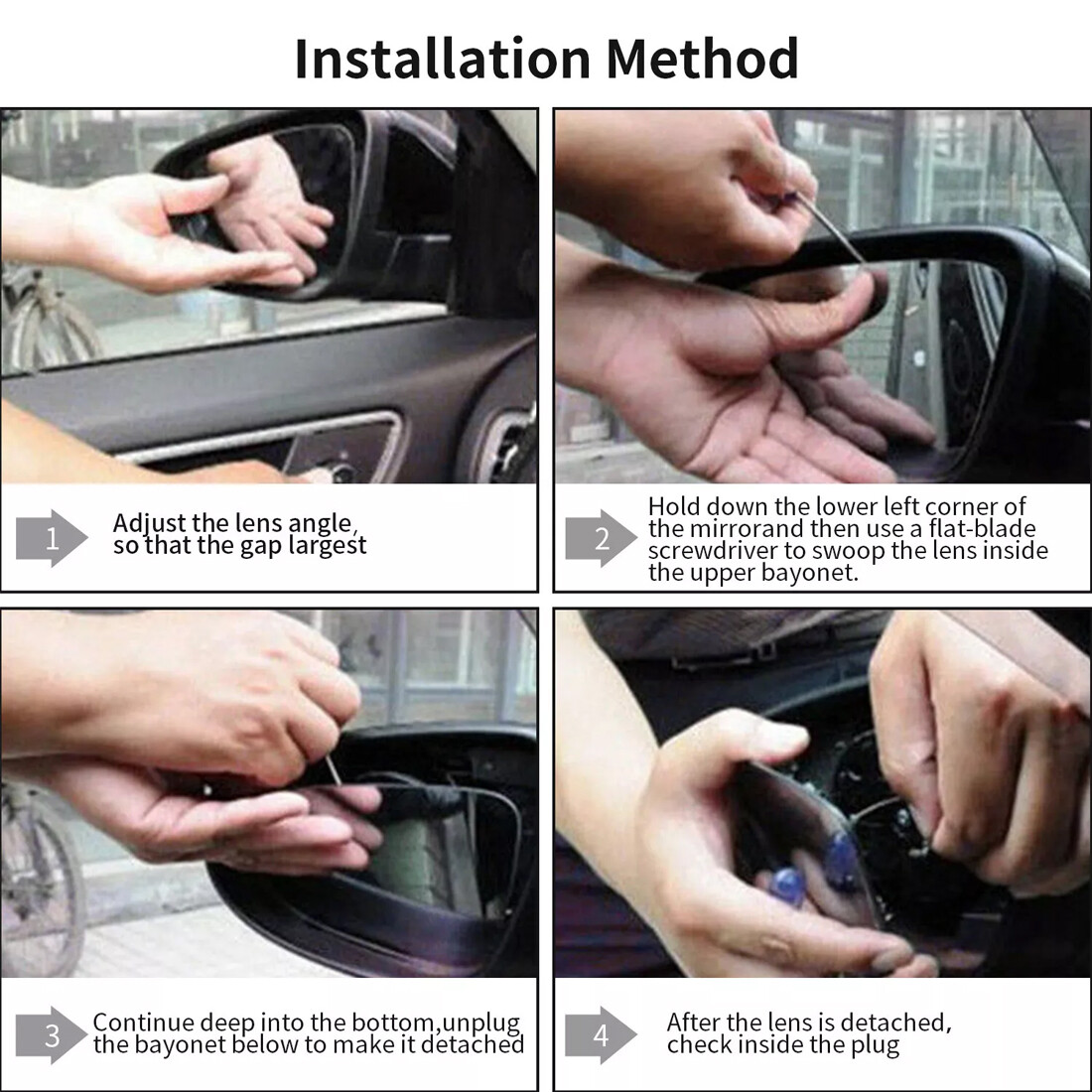 Installation Method

1 Adjust the lens angle, so that the gap largest

2 Hold down the lower left corner of the mirrorand then use a flat-blade screwdriver to swoop the lens inside the upper bayonet.

3 Continue deep into the bottom,unplug the bayonet below to make it detached

4 After the lens is detached, check inside the plug