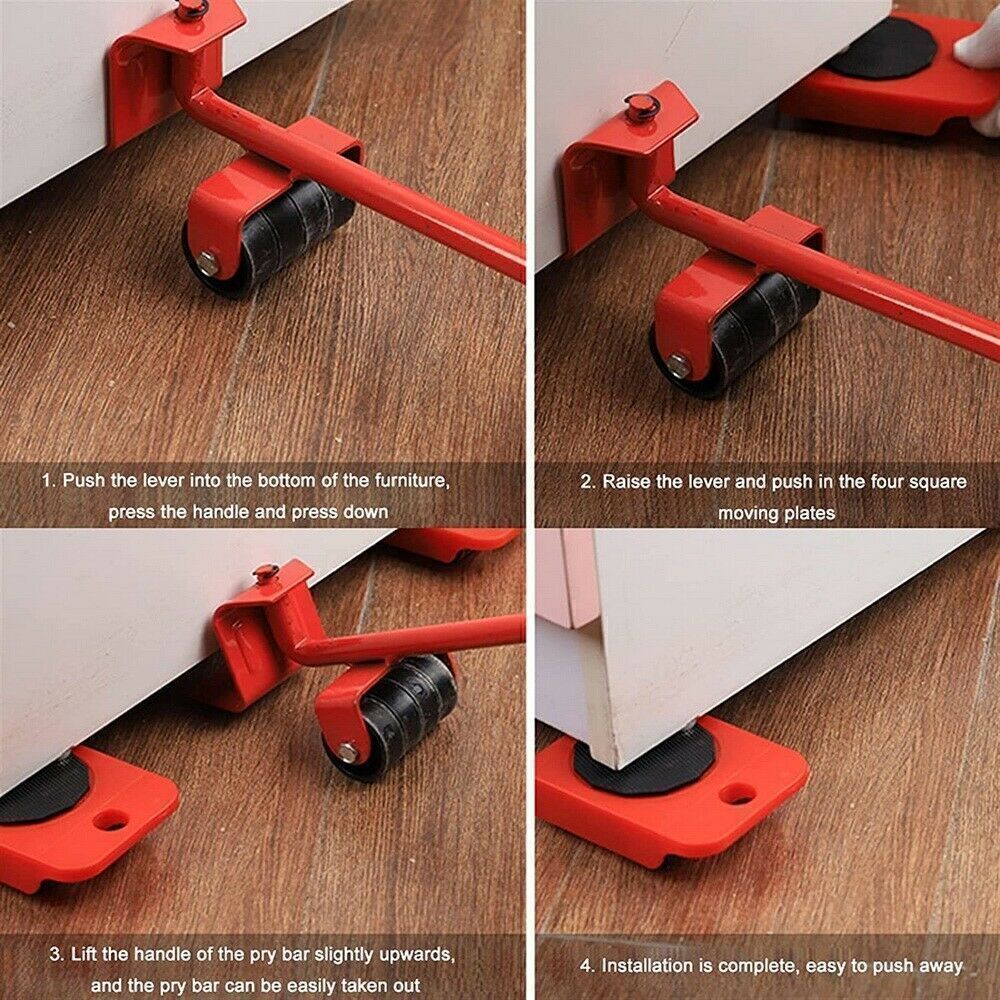 1. Push the lever into the bottom of the furniture, press the handle and press down

2. Raise the lever and push in the four square moving plates

3. Lift the handle of the pry bar slightly upwards, and the pry bar can be easily taken out

4. Installation is complete, easy to push away