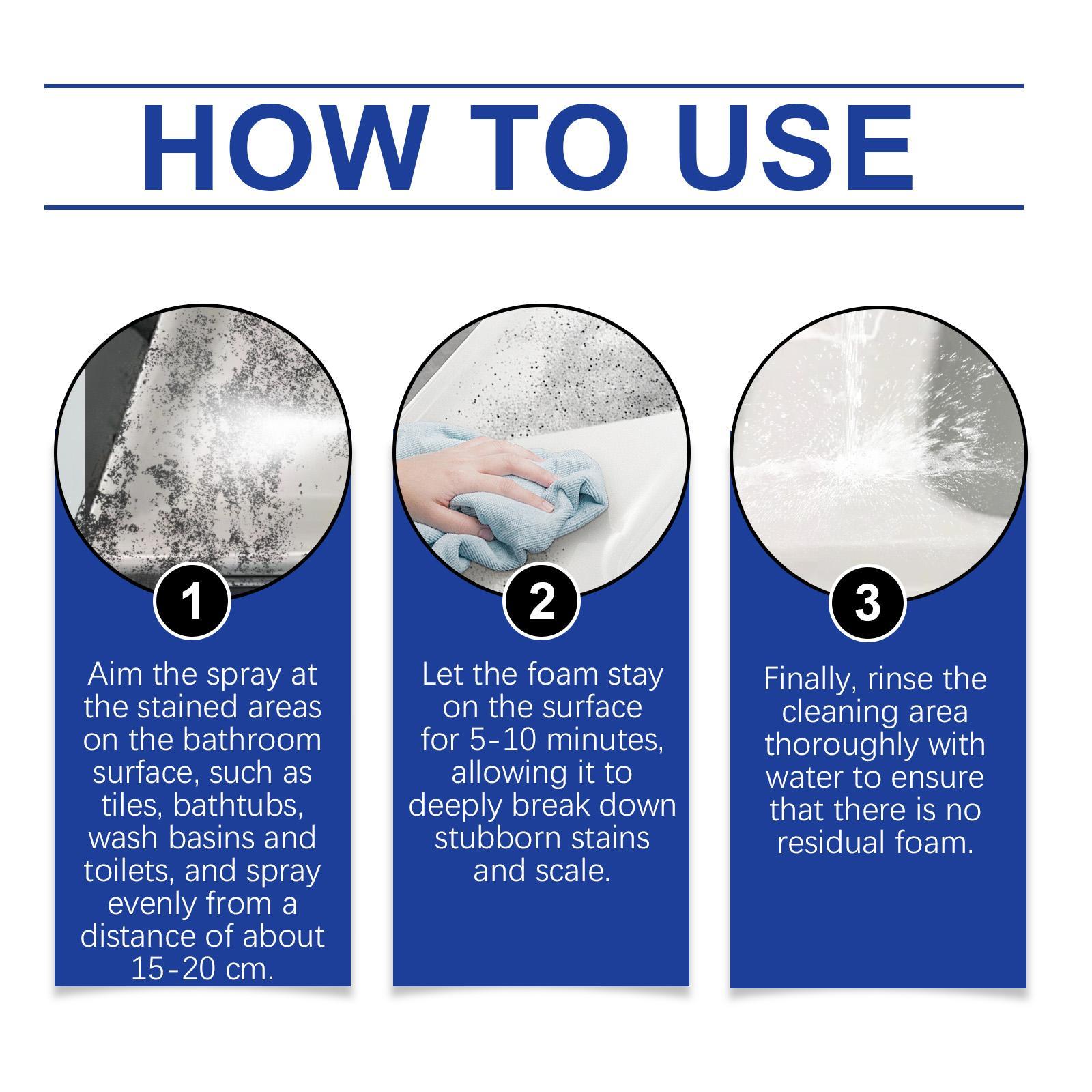 HOW TO USE

1

Aim the spray at the stained areas on the bathroom surface, such as tiles, bathtubs, wash basins and toilets, and spray evenly from a distance of about 15-20 cm.

2

Let the foam stay on the surface for 5-10 minutes, allowing it to deeply break down stubborn stains and scale.

3

Finally, rinse the cleaning area thoroughly with water to ensure that there is no residual foam.