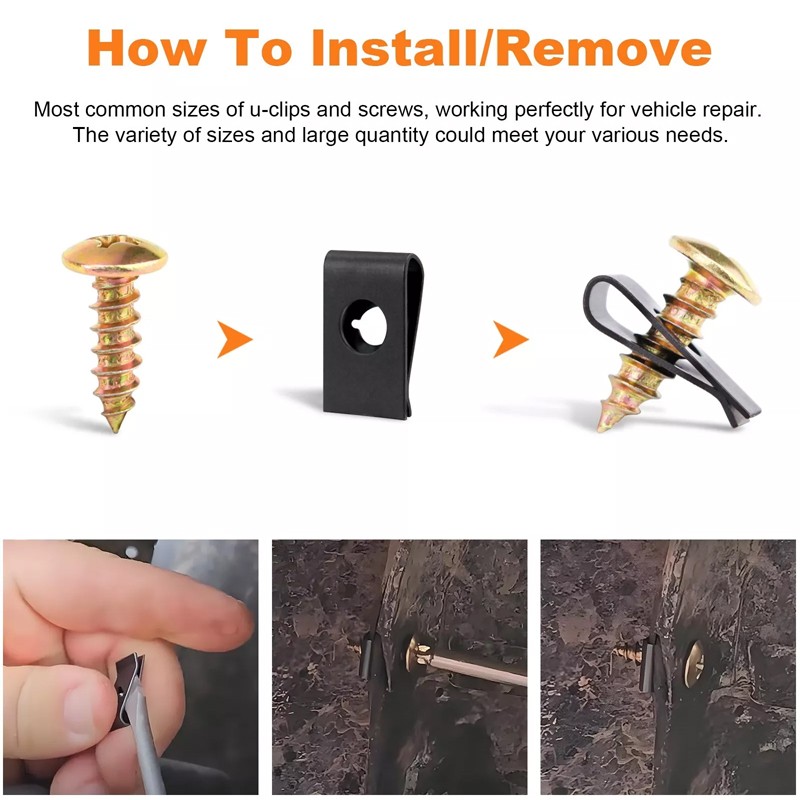 How To Install/Remove

Most common sizes of u-clips and screws, working perfectly for vehicle repair. The variety of sizes and large quantity could meet your various needs.