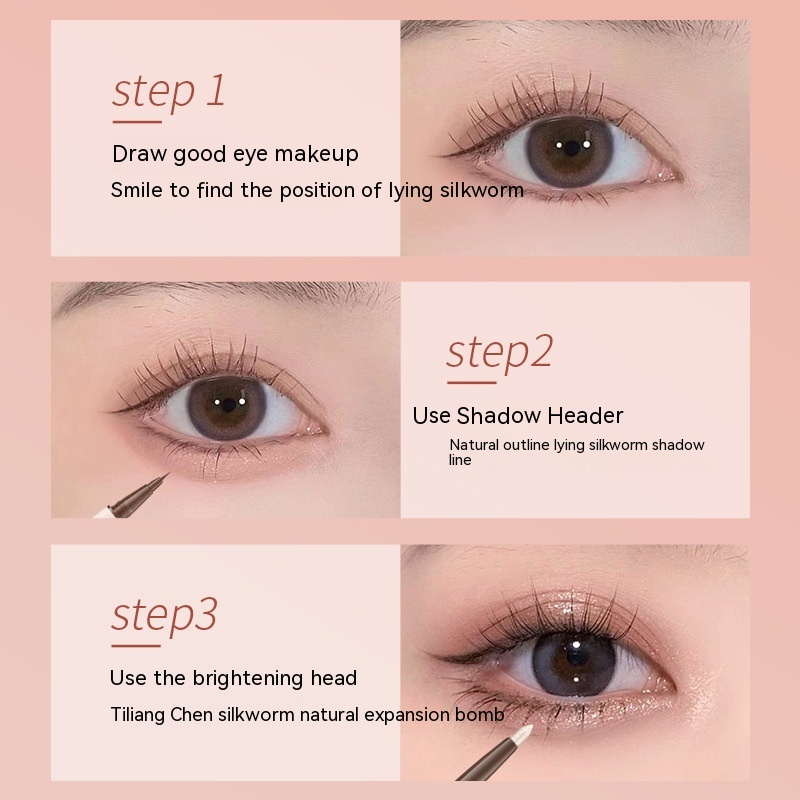 step 1

Draw good eye makeup

Smile to find the position of lying silkworm

step2

Use Shadow Header

Natural outline lying silkworm shadow line

step3

Use the brightening head

Tiliang Chen silkworm natural expansion bomb