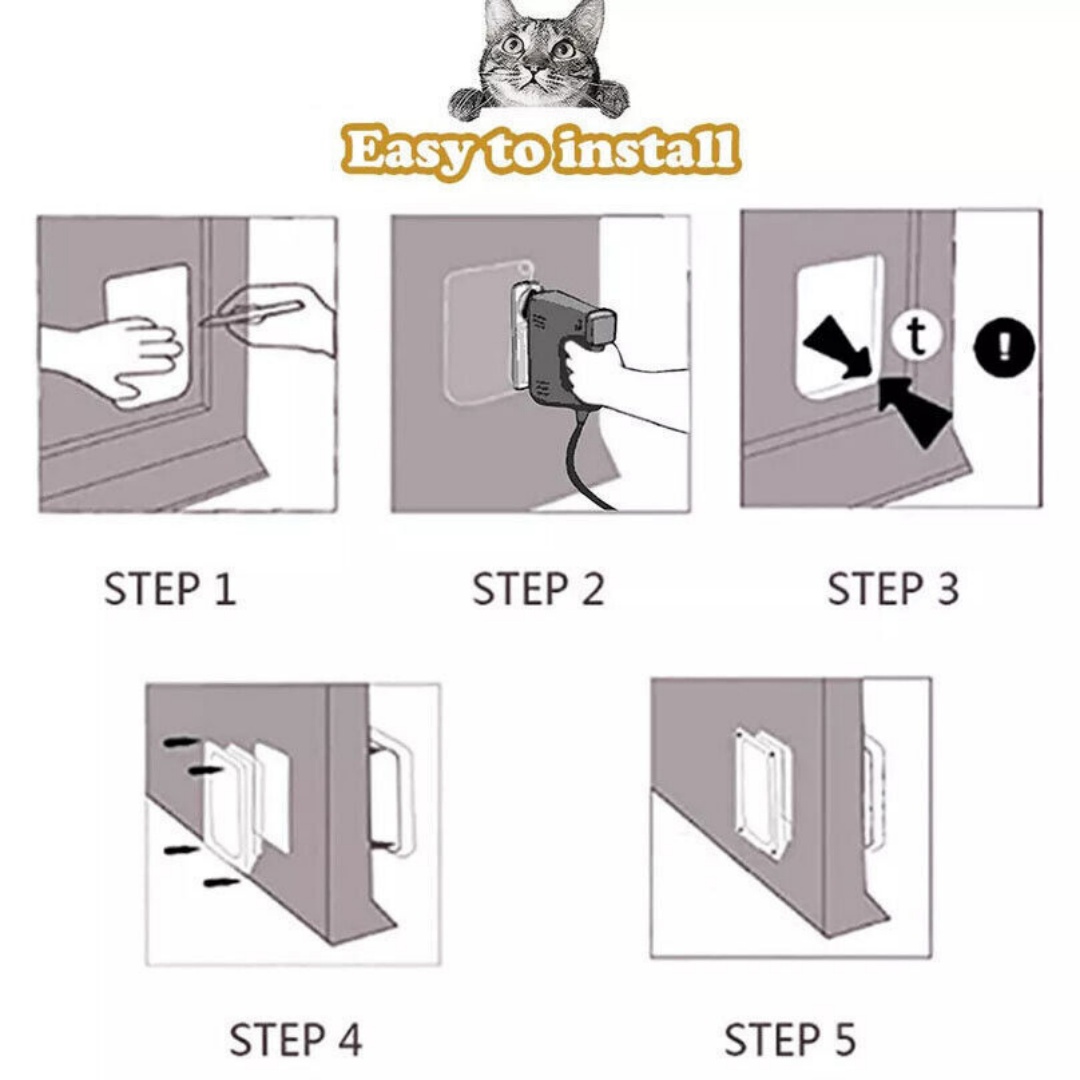 Easy to install

t

!

STEP 1

STEP 2

STEP 3

STEP 4

STEP 5