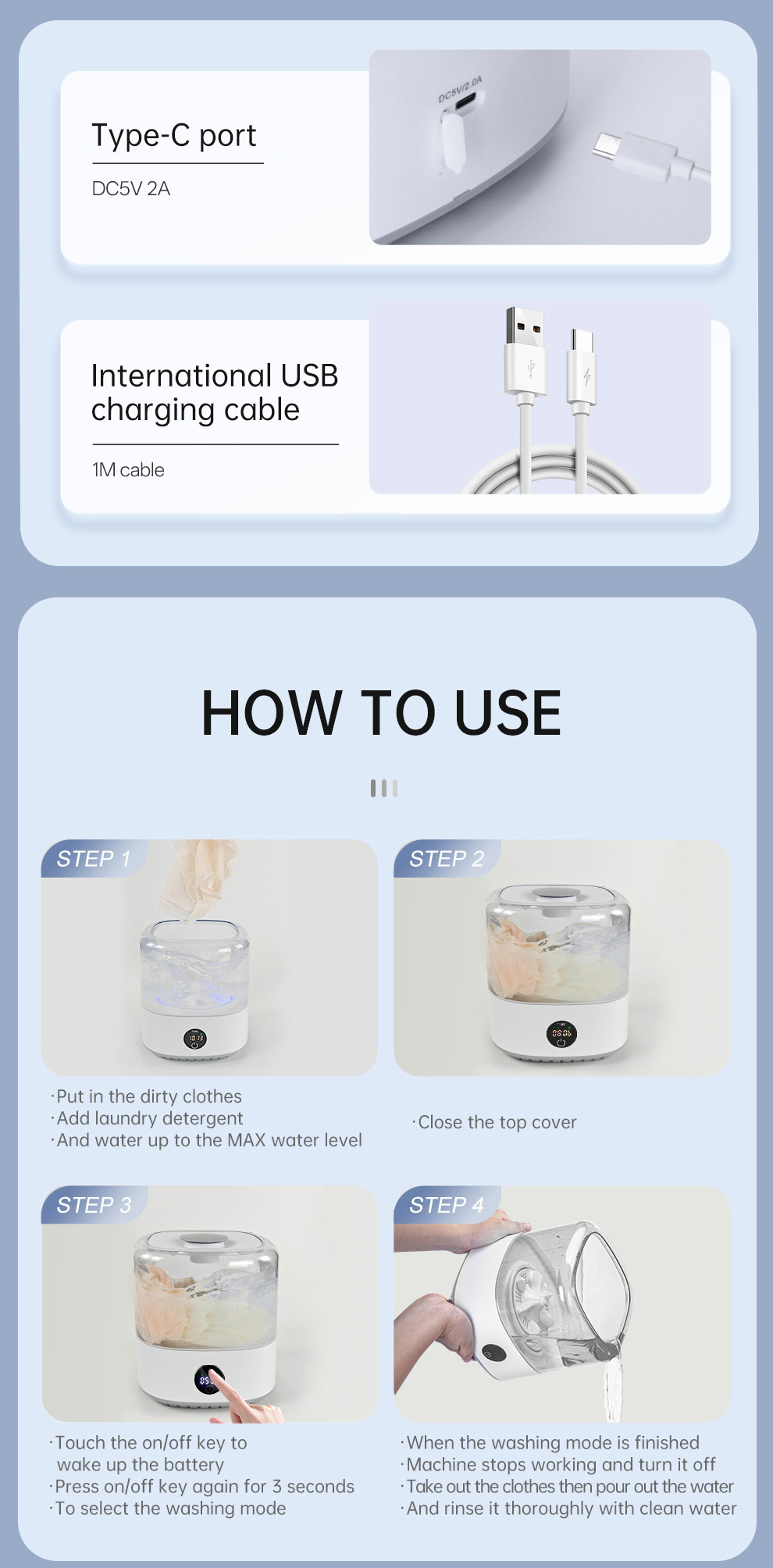 Type-C port

DC5V 2A

DC5V/2.0A

International USB charging cable

1M cable

HOW TO USE

STEP 1

·Put in the dirty clothes
·Add laundry detergent
·And water up to the MAX water level

STEP 2

·Close the top cover

STEP 3

·Touch the on/off key to wake up the battery
·Press on/off key again for 3 seconds
·To select the washing mode

STEP 4

·When the washing mode is finished
·Machine stops working and turn it off
·Take out the clothes then pour out the water
·And rinse it thoroughly with clean water