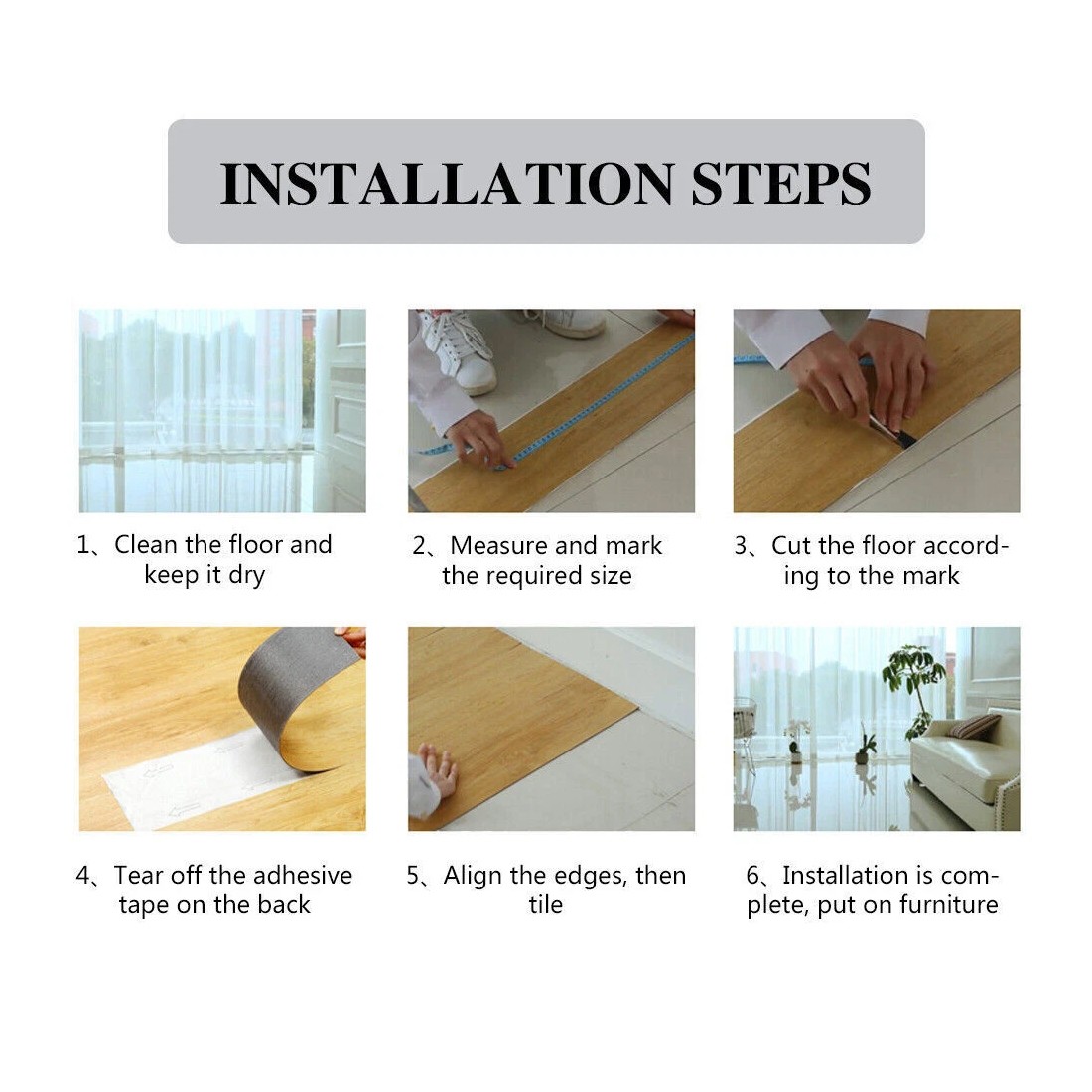 INSTALLATION STEPS

1、Clean the floor and keep it dry

2、Measure and mark the required size

3、Cut the floor according to the mark

4、Tear off the adhesive tape on the back

5、Align the edges, then tile

6、Installation is complete, put on furniture